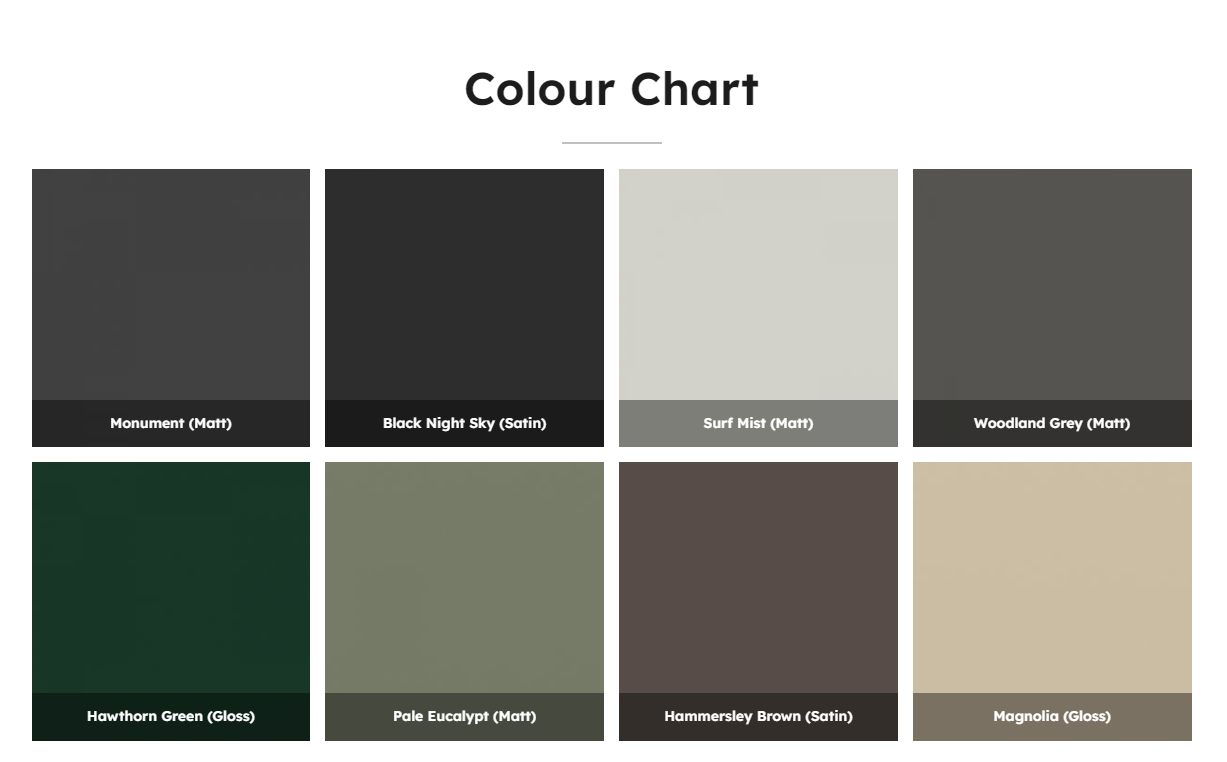 Colour Chart

Monument (Matt)

Black Night Sky (Satin)

Surf Mist (Matt)

Woodland Grey (Matt)

Hawthorn Green (Gloss)

Pale Eucalypt (Matt)

Hammersley Brown (Satin)

Magnolia (Gloss)