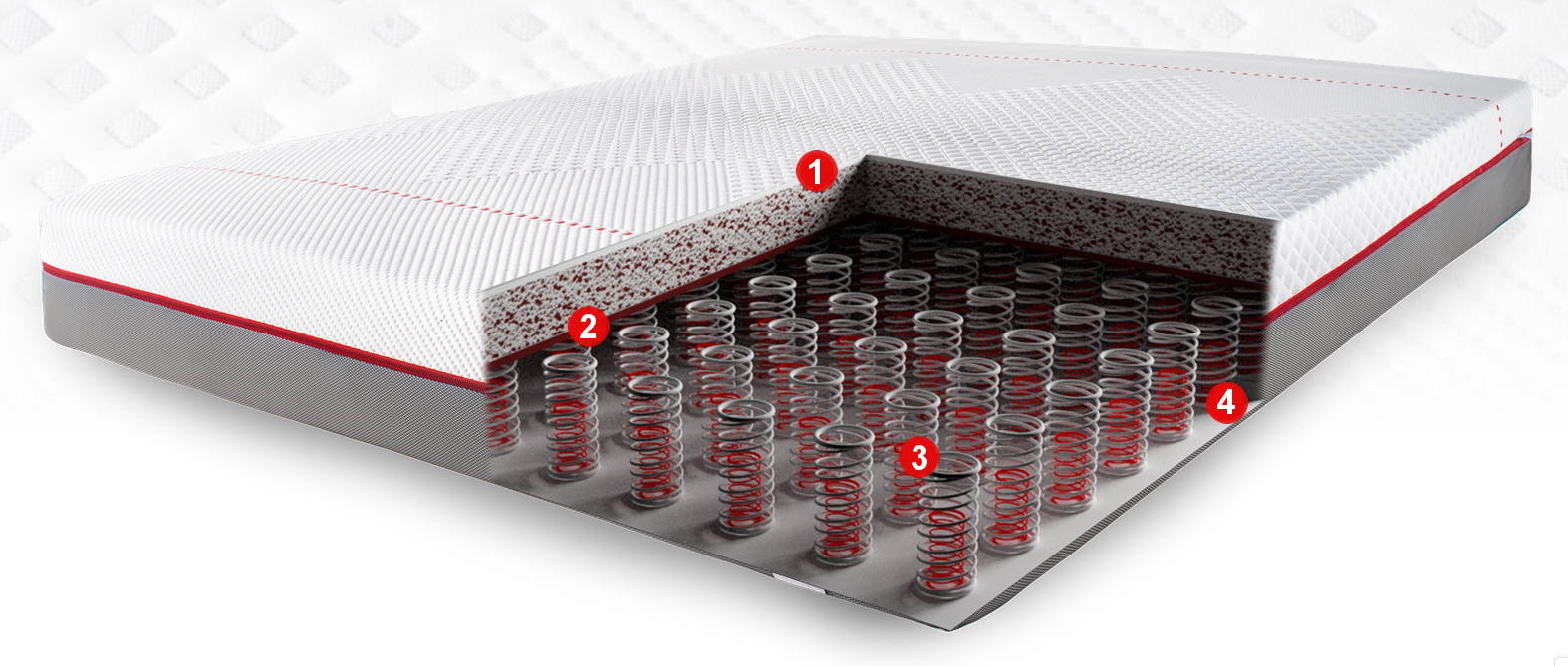 1
2
3
4