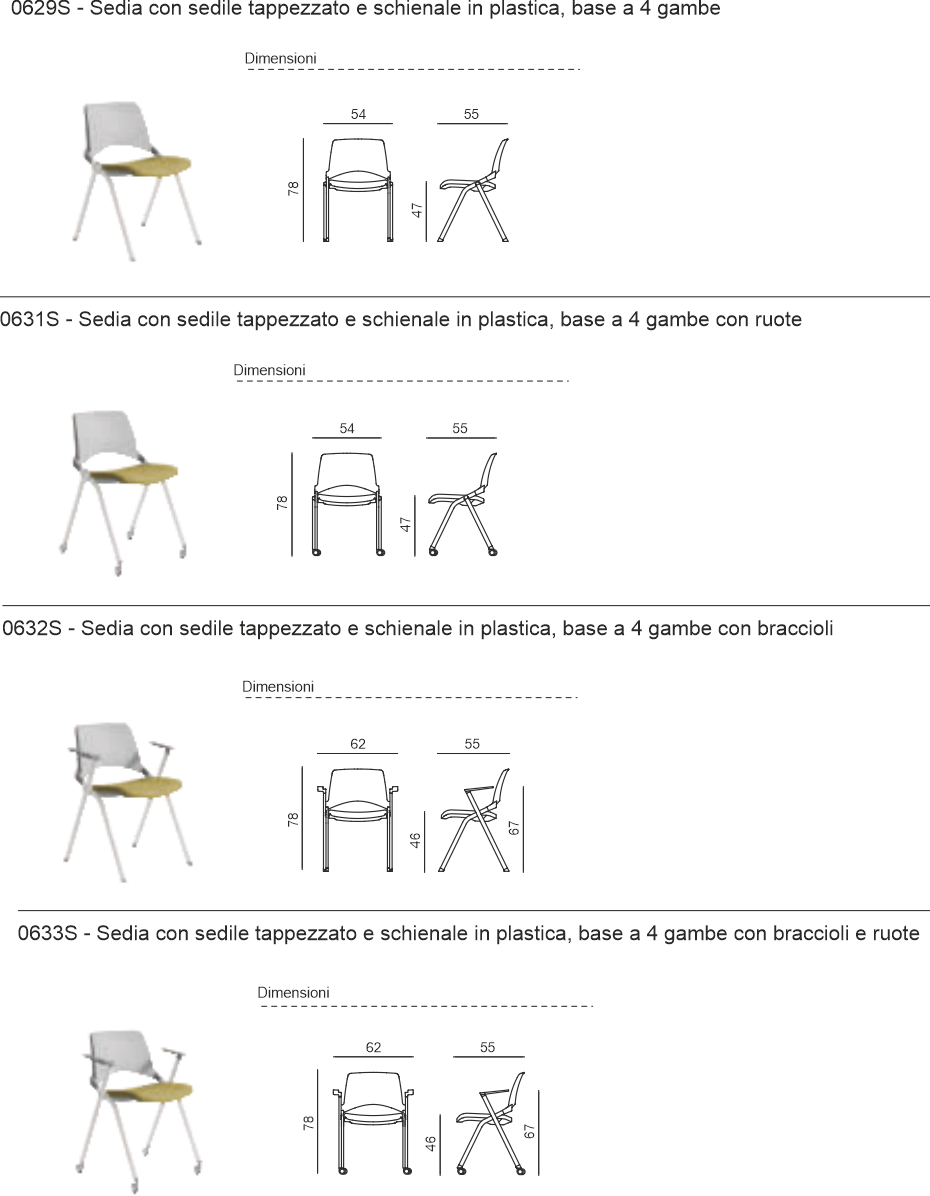 0629S - Sedia con sedile tappezzato e schienale in plastica, base a 4 gambe

Dimensioni

54
55
78
47

0631S - Sedia con sedile tappezzato e schienale in plastica, base a 4 gambe con ruote

Dimensioni

54
55
78
47

0632S - Sedia con sedile tappezzato e schienale in plastica, base a 4 gambe con braccioli

Dimensioni

62
55
78
46
67

0633S - Sedia con sedile tappezzato e schienale in plastica, base a 4 gambe con braccioli e ruote

Dimensioni

62
55
78
46
67