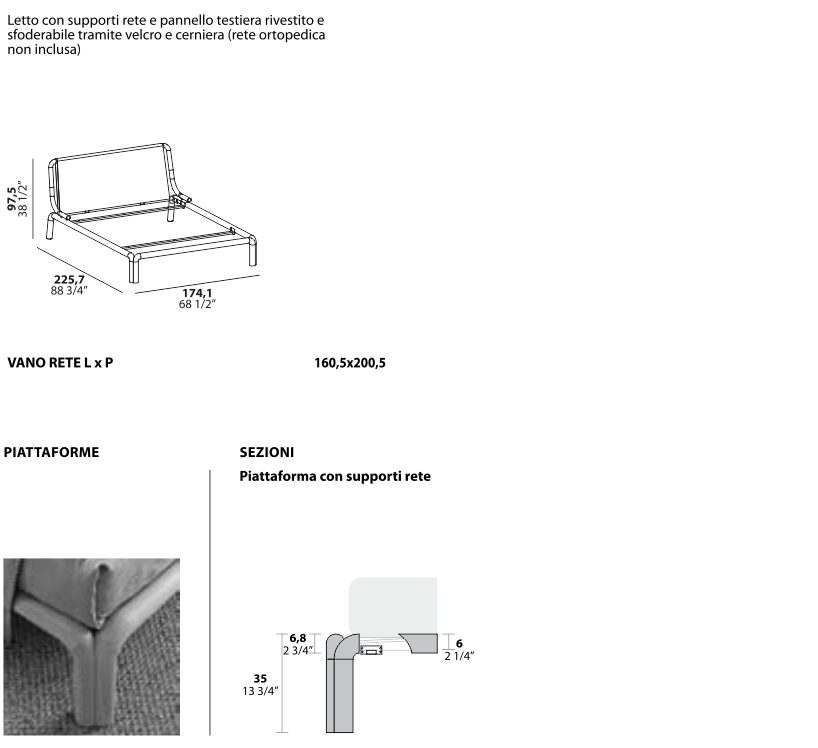 Letto con supporti rete e pannello testiera rivestito e sfoderabile tramite velcro e cerniera (rete ortopedica non inclusa)

97,5
38 1/2"

225,7
88 3/4"

174,1
68 1/2"

VANO RETE L x P

160,5x200,5

PIATTAFORME

SEZIONI

Piattaforma con supporti rete

6,8
2 3/4"

6
2 1/4"

35
13 3/4"