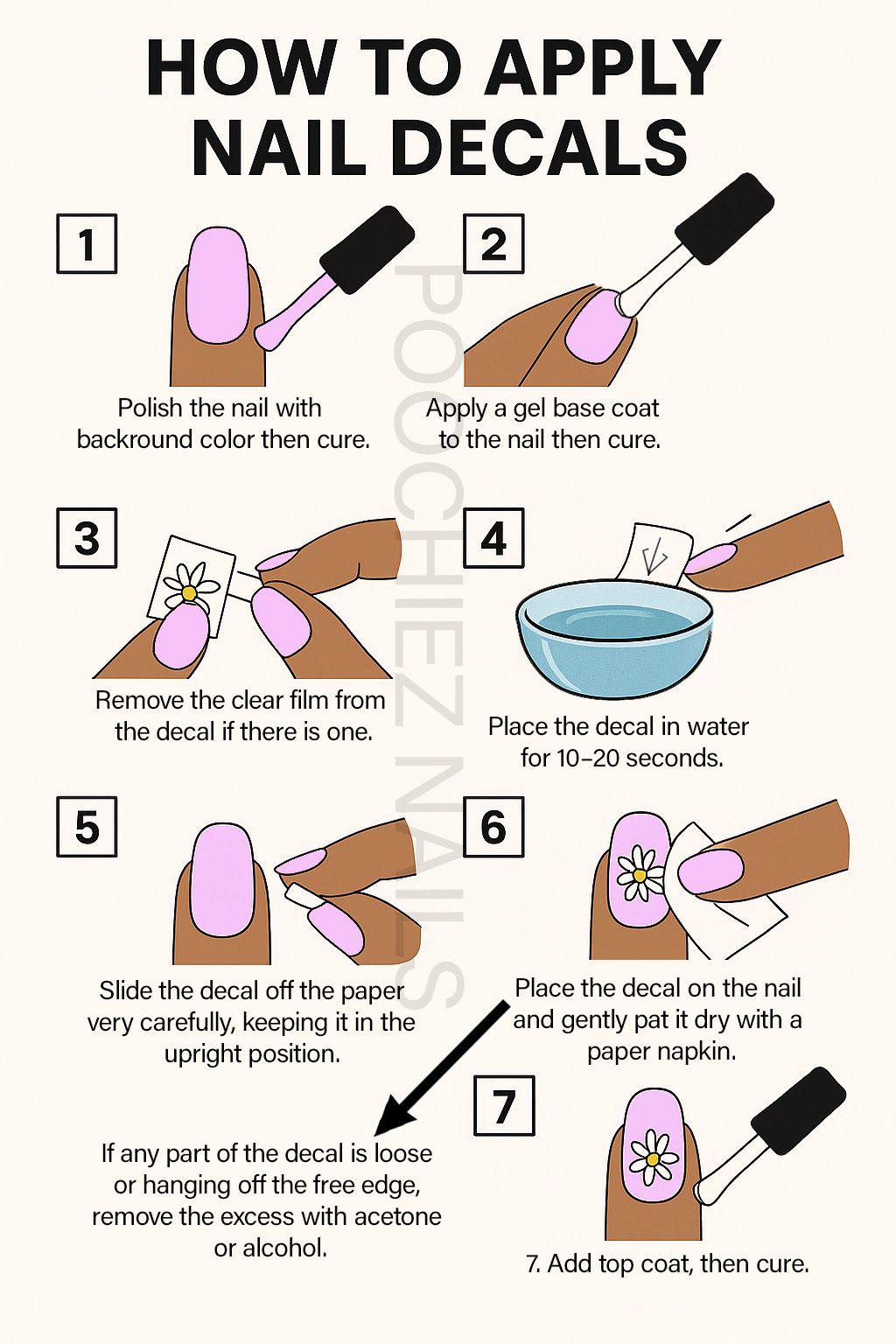 HOW TO APPLY NAIL DECALS

1

Polish the nail with backround color then cure.

2

Apply a gel base coat to the nail then cure.

3

Remove the clear film from the decal if there is one.

4

Place the decal in water for 10–20 seconds.

5

Slide the decal off the paper very carefully, keeping it in the upright position.

6

Place the decal on the nail and gently pat it dry with a paper napkin.

If any part of the decal is loose or hanging off the free edge, remove the excess with acetone or alcohol.

7

7. Add top coat, then cure.

POOCHIEZ NAILS