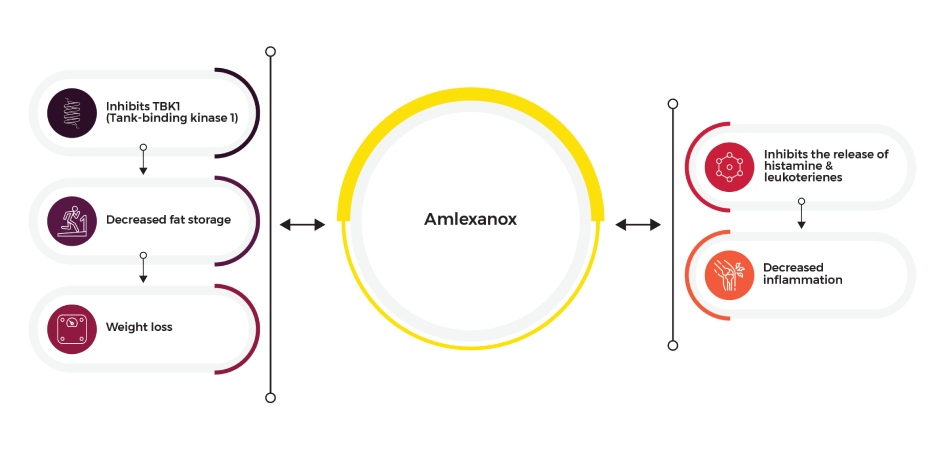 Inhibits TBK1 (Tank-binding kinase 1)

Decreased fat storage

Weight loss

Amlexanox

Inhibits the release of histamine & leukoterienes

Decreased inflammation