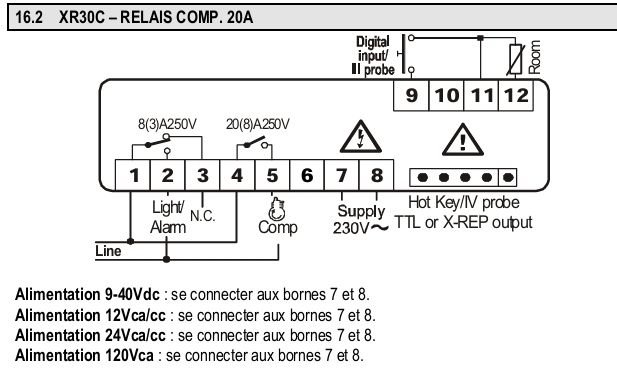 16.2 XR30C – RELAIS COMP. 20A

Digital input/ II probe

Room

9 10 11 12

8(3)A250V

20(8)A250V

1 2 3 4 5 6 7 8

Light/ Alarm

N.C.

Comp

Supply 230V~

Hot Key/IV probe TTL or X-REP output

Line

**Alimentation 9-40Vdc** : se connecter aux bornes 7 et 8.
**Alimentation 12Vca/cc** : se connecter aux bornes 7 et 8.
**Alimentation 24Vca/cc** : se connecter aux bornes 7 et 8.
**Alimentation 120Vca** : se connecter aux bornes 7 et 8.