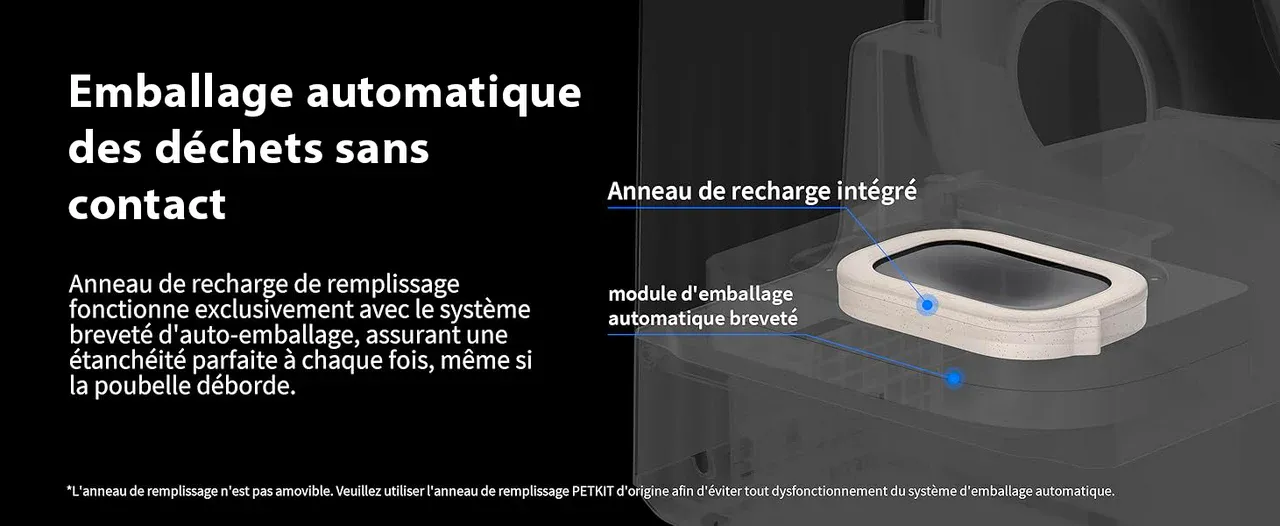 Emballage automatique des déchets sans contact

Anneau de recharge de remplissage fonctionne exclusivement avec le système breveté d'auto-emballage, assurant une étanchéité parfaite à chaque fois, même si la poubelle déborde.

Anneau de recharge intégré

module d'emballage automatique breveté

*L'anneau de remplissage n'est pas amovible. Veuillez utiliser l'anneau de remplissage PETKIT d'origine afin d'éviter tout dysfonctionnement du système d'emballage automatique.