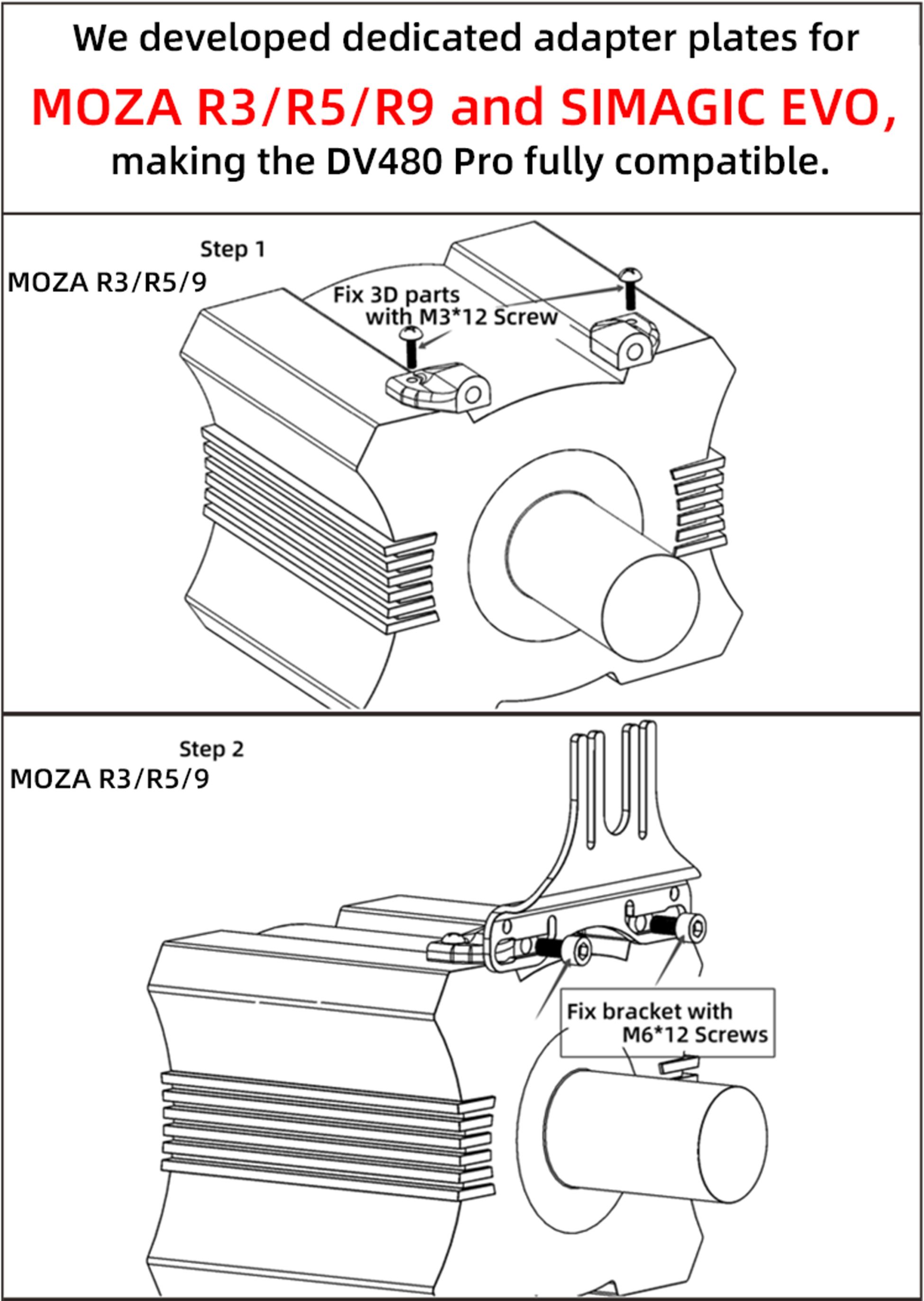 We developed dedicated adapter plates for

MOZA R3/R5/R9 and SIMAGIC EVO,

making the DV480 Pro fully compatible.

Step 1

MOZA R3/R5/9

Fix 3D parts with M3*12 Screw

Step 2

MOZA R3/R5/9

Fix bracket with M6*12 Screws