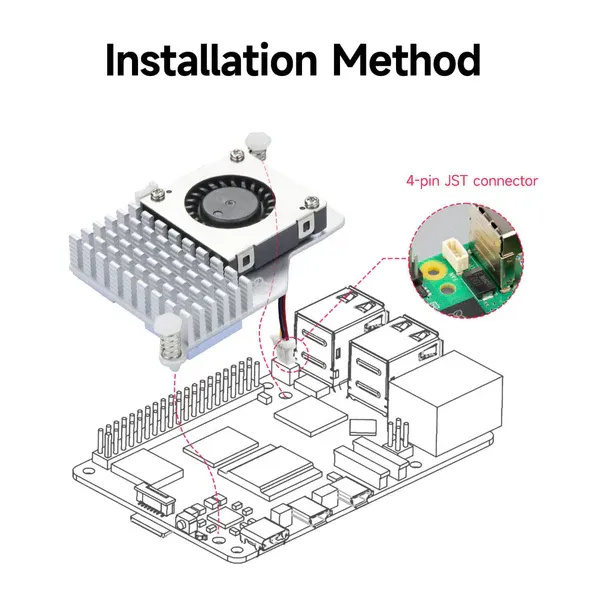 Installation Method

4-pin JST connector