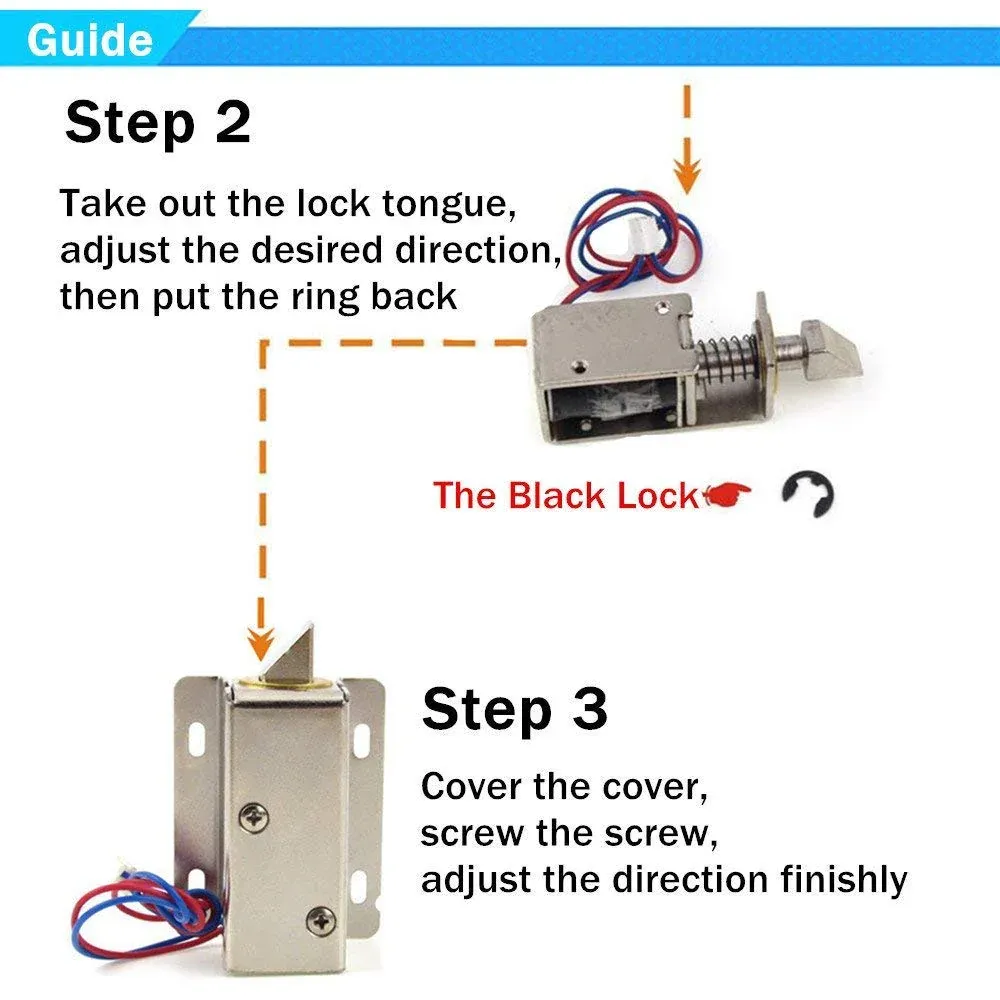 Guide

Step 2

Take out the lock tongue, adjust the desired direction, then put the ring back

The Black Lock

Step 3

Cover the cover, screw the screw, adjust the direction finishly