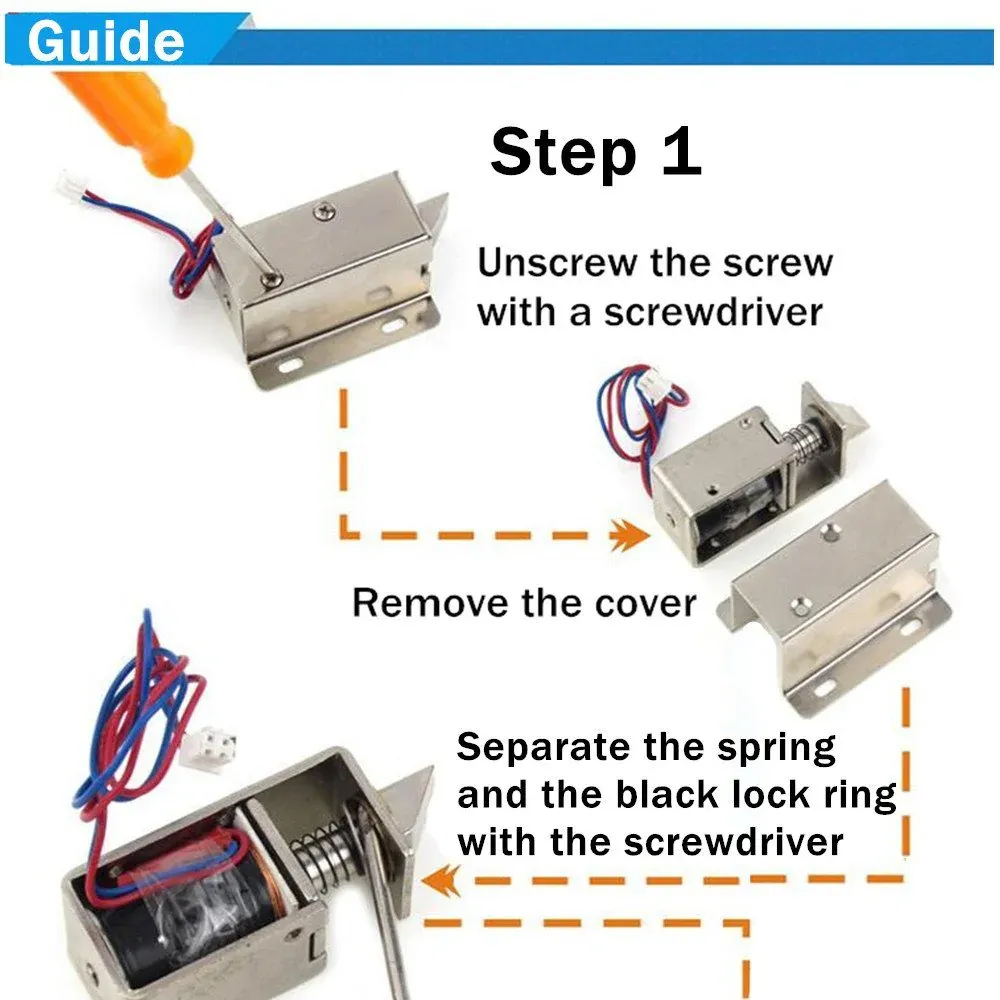 Guide

Step 1

Unscrew the screw with a screwdriver

Remove the cover

Separate the spring and the black lock ring with the screwdriver