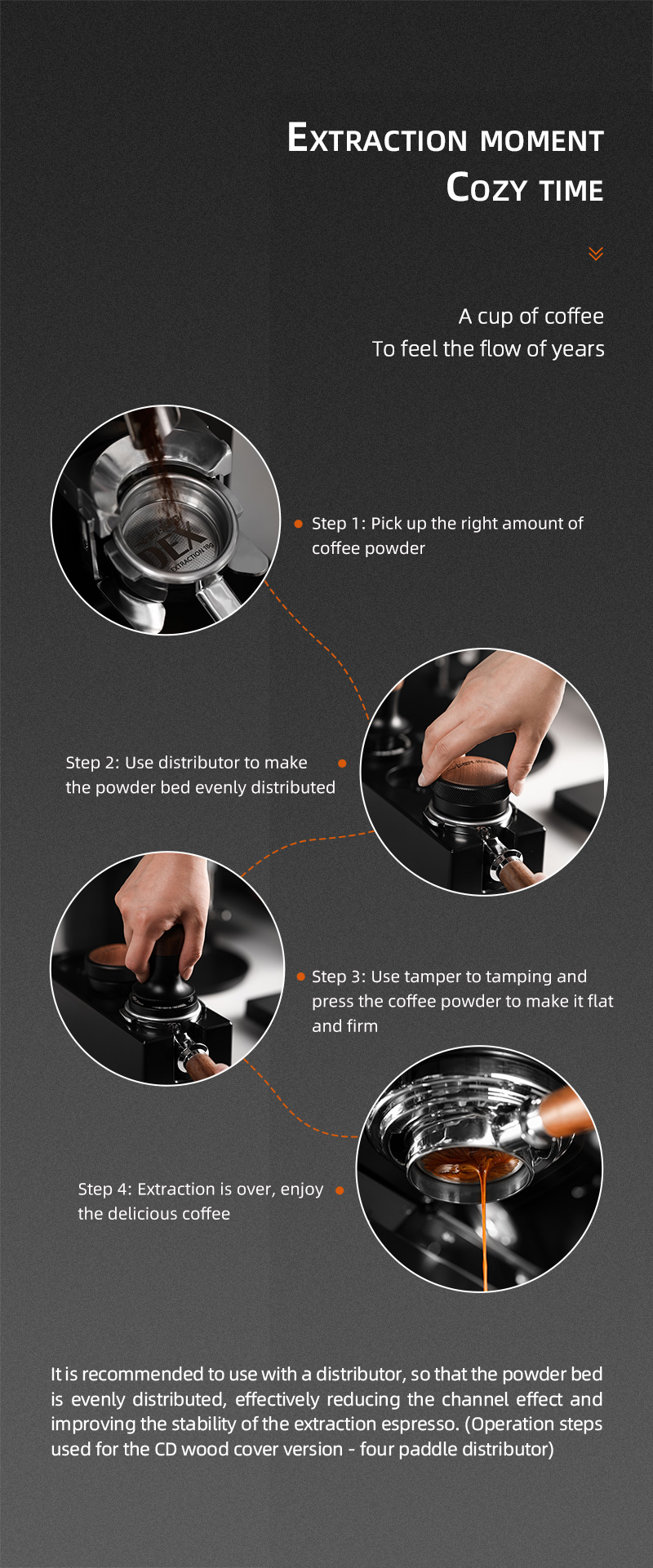 EXTRACTION MOMENT
COZY TIME

A cup of coffee
To feel the flow of years

DEX
EXTRACTION 18g

Step 1: Pick up the right amount of coffee powder

Step 2: Use distributor to make the powder bed evenly distributed

Step 3: Use tamper to tamping and press the coffee powder to make it flat and firm

Step 4: Extraction is over, enjoy the delicious coffee

It is recommended to use with a distributor, so that the powder bed is evenly distributed, effectively reducing the channel effect and improving the stability of the extraction espresso. (Operation steps used for the CD wood cover version - four paddle distributor)