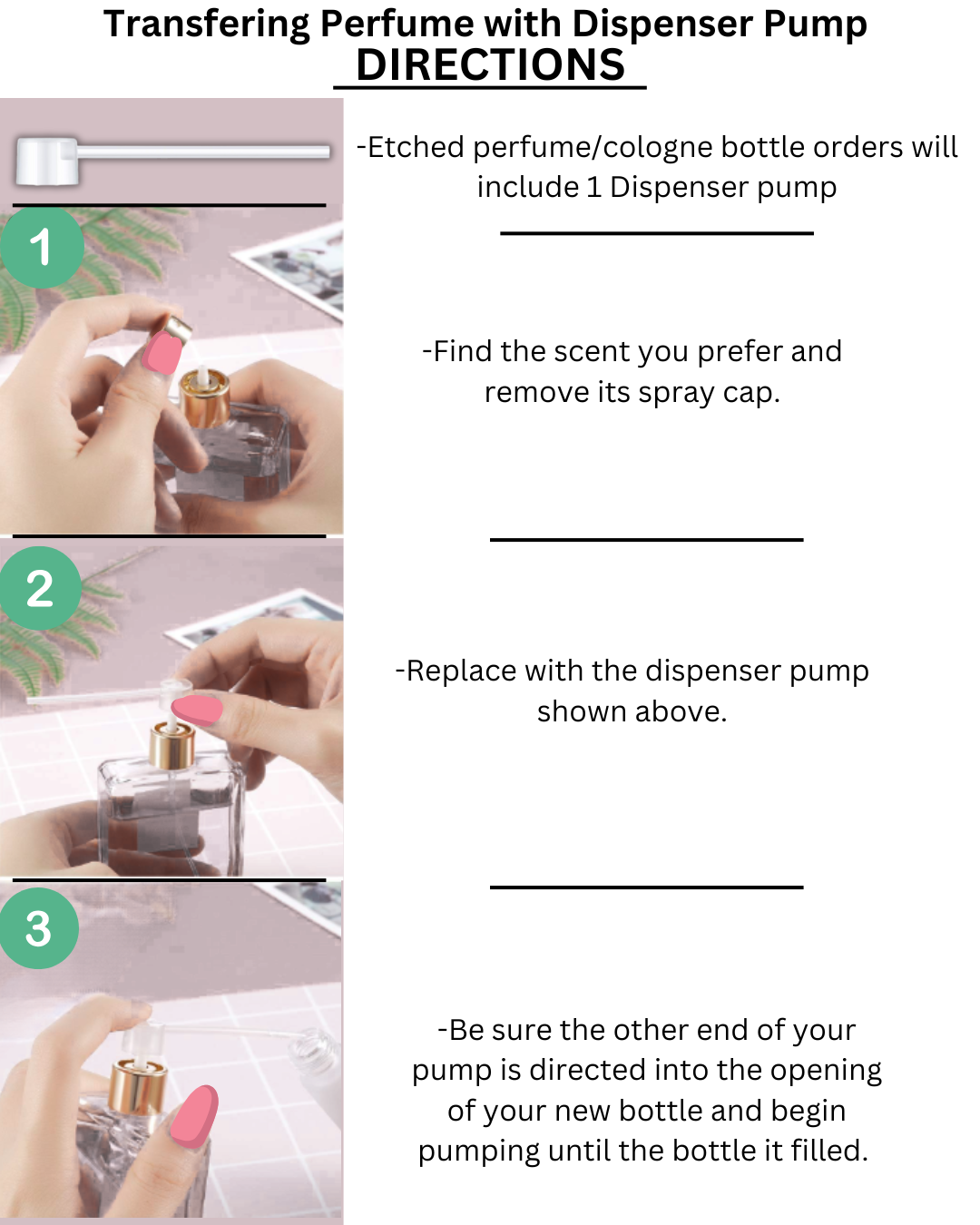 Transfering Perfume with Dispenser Pump
DIRECTIONS

-Etched perfume/cologne bottle orders will include 1 Dispenser pump

1

-Find the scent you prefer and remove its spray cap.

2

-Replace with the dispenser pump shown above.

3

-Be sure the other end of your pump is directed into the opening of your new bottle and begin pumping until the bottle it filled.