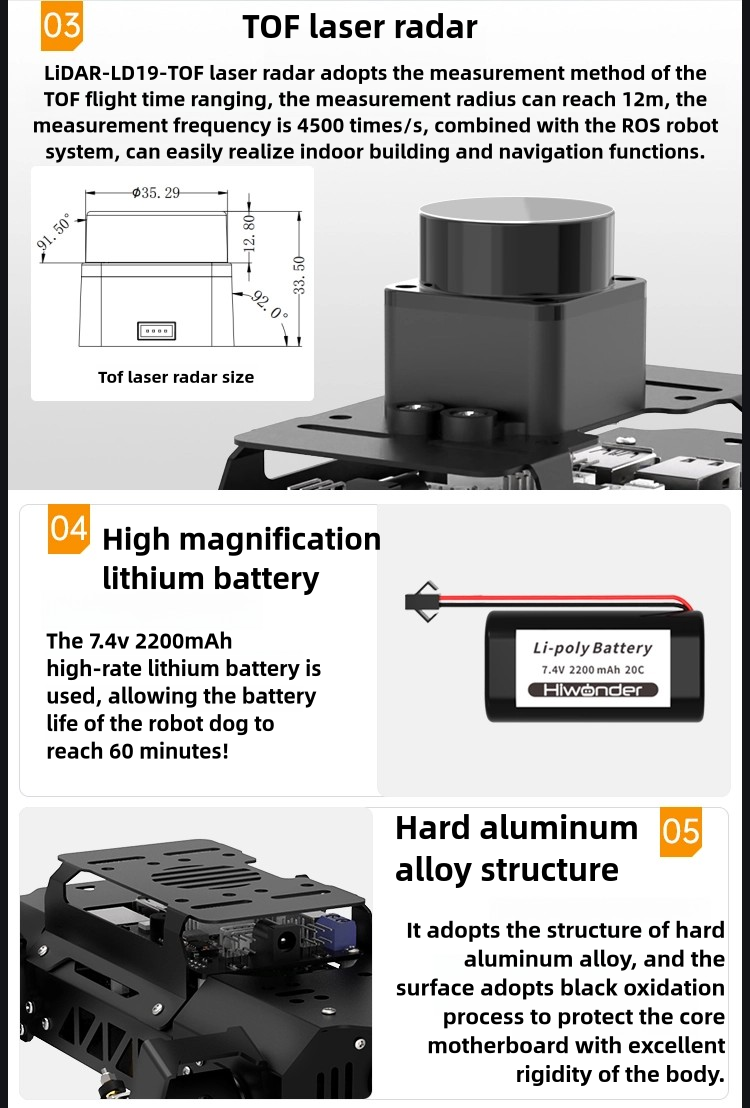 03 TOF laser radar

LiDAR-LD19-TOF laser radar adopts the measurement method of the TOF flight time ranging, the measurement radius can reach 12m, the measurement frequency is 4500 times/s, combined with the ROS robot system, can easily realize indoor building and navigation functions.

Φ35. 29
91. 50°
12. 80
33. 50
92. 0°

Tof laser radar size

04 High magnification lithium battery

The 7.4v 2200mAh high-rate lithium battery is used, allowing the battery life of the robot dog to reach 60 minutes!

Li-poly Battery
7.4V 2200 mAh 20C
Hiwonder

Hard aluminum alloy structure 05

It adopts the structure of hard aluminum alloy, and the surface adopts black oxidation process to protect the core motherboard with excellent rigidity of the body.