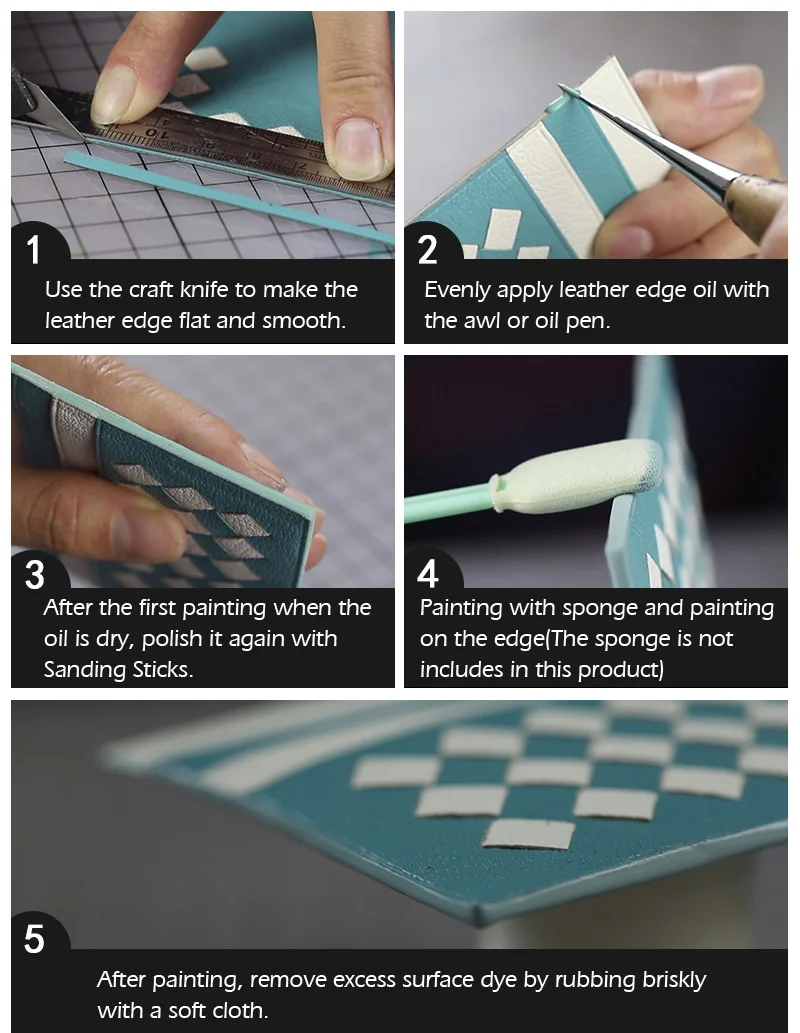 1
Use the craft knife to make the leather edge flat and smooth.

2
Evenly apply leather edge oil with the awl or oil pen.

3
After the first painting when the oil is dry, polish it again with Sanding Sticks.

4
Painting with sponge and painting on the edge(The sponge is not includes in this product)

5
After painting, remove excess surface dye by rubbing briskly with a soft cloth.