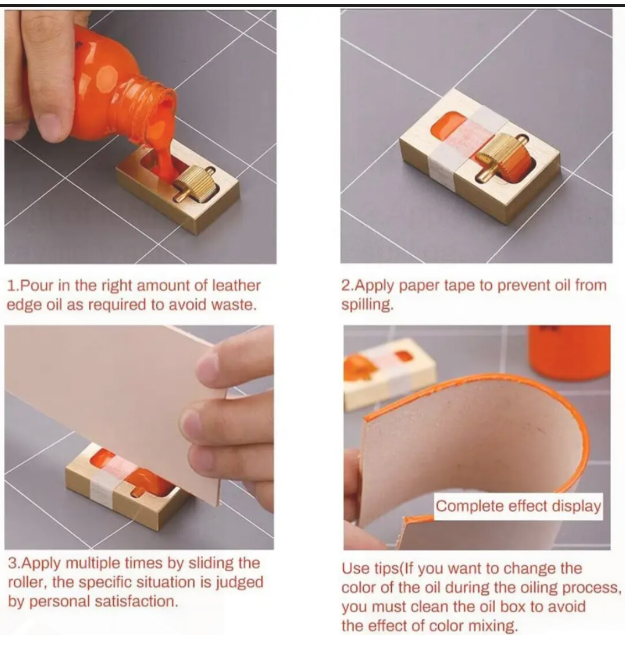 1.Pour in the right amount of leather edge oil as required to avoid waste.

2.Apply paper tape to prevent oil from spilling.

3.Apply multiple times by sliding the roller, the specific situation is judged by personal satisfaction.

Complete effect display

Use tips(If you want to change the color of the oil during the oiling process, you must clean the oil box to avoid the effect of color mixing.