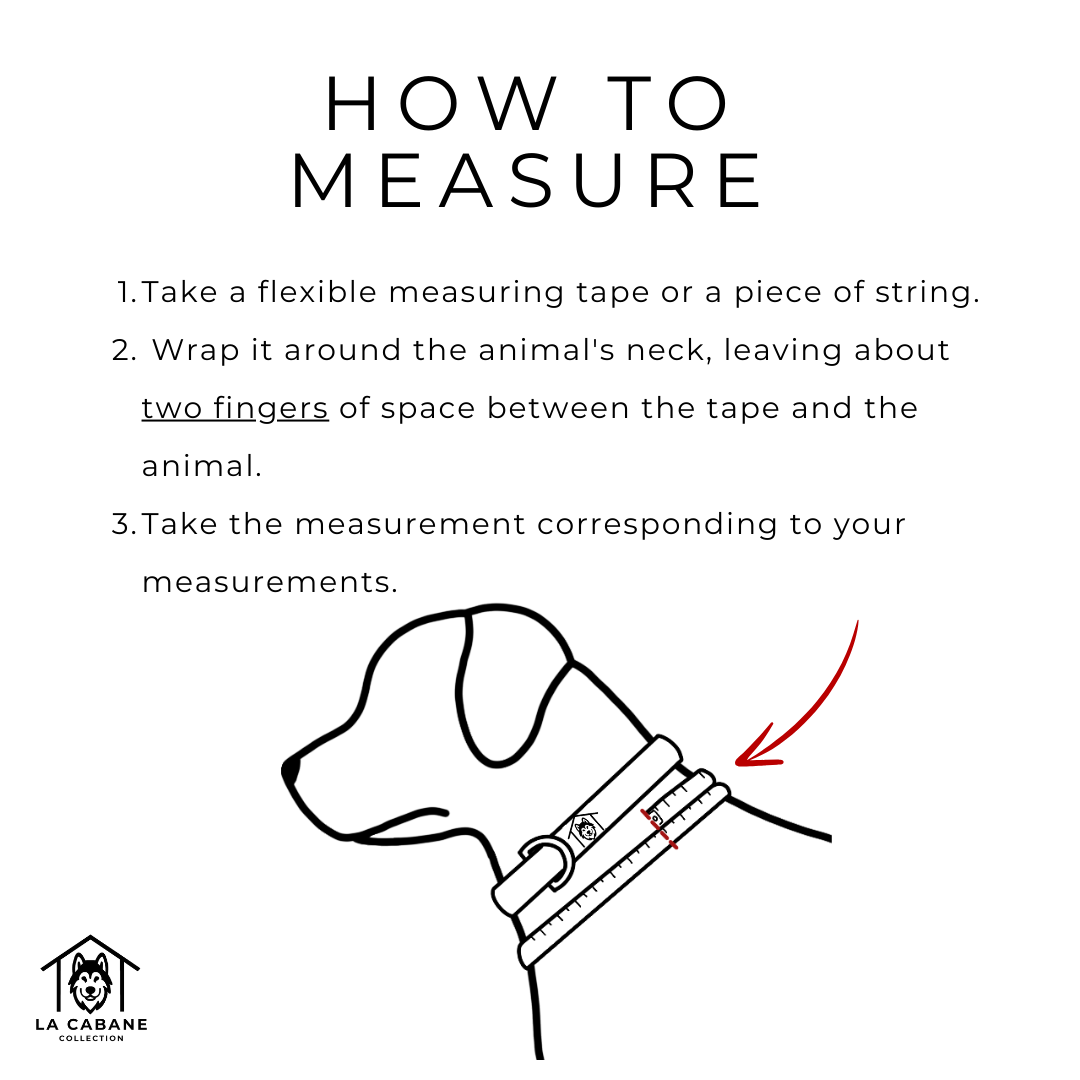 HOW TO MEASURE

1. Take a flexible measuring tape or a piece of string.
2. Wrap it around the animal's neck, leaving about two fingers of space between the tape and the animal.
3. Take the measurement corresponding to your measurements.

LA CABANE
COLLECTION