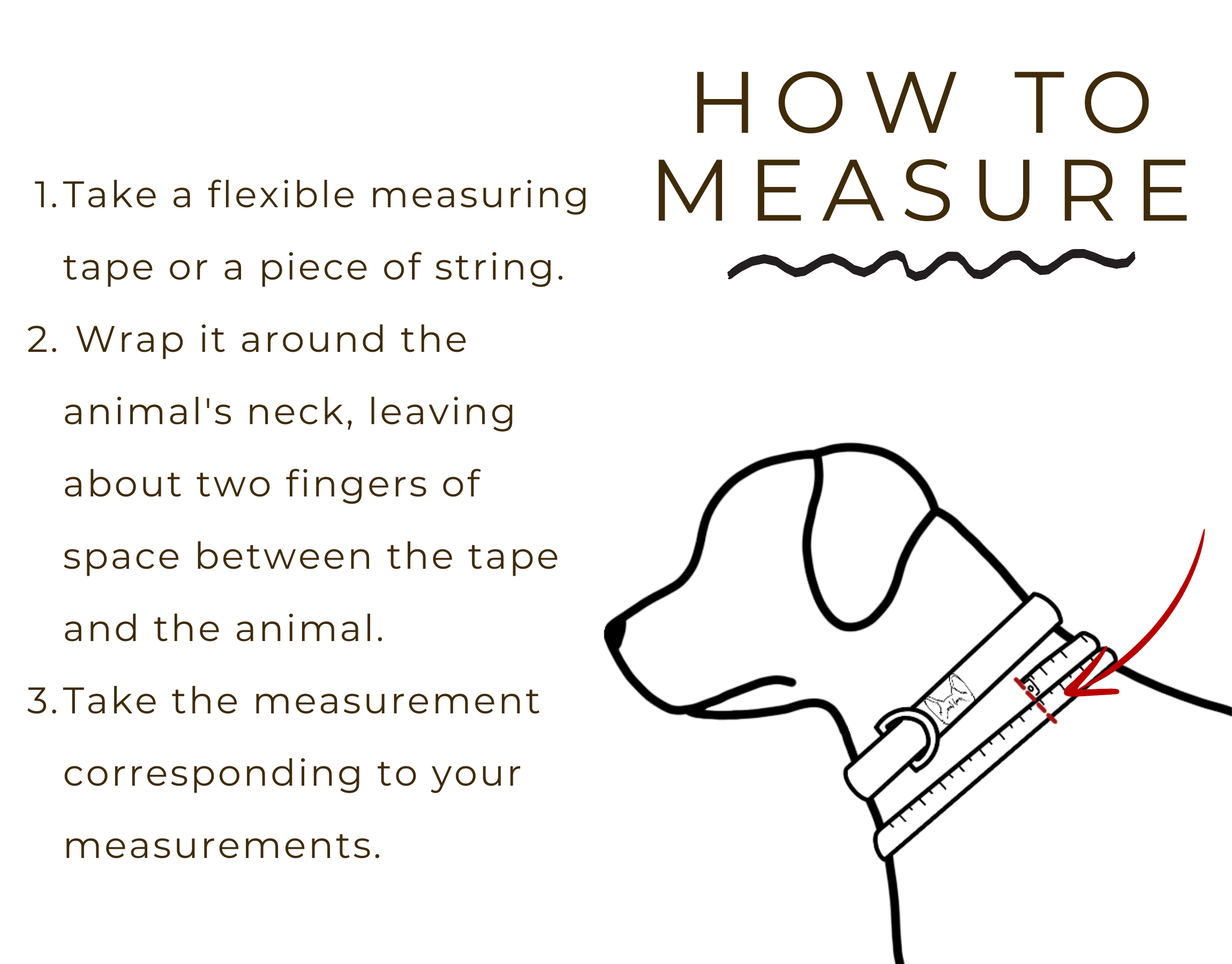 HOW TO MEASURE

1. Take a flexible measuring tape or a piece of string.
2. Wrap it around the animal's neck, leaving about two fingers of space between the tape and the animal.
3. Take the measurement corresponding to your measurements.