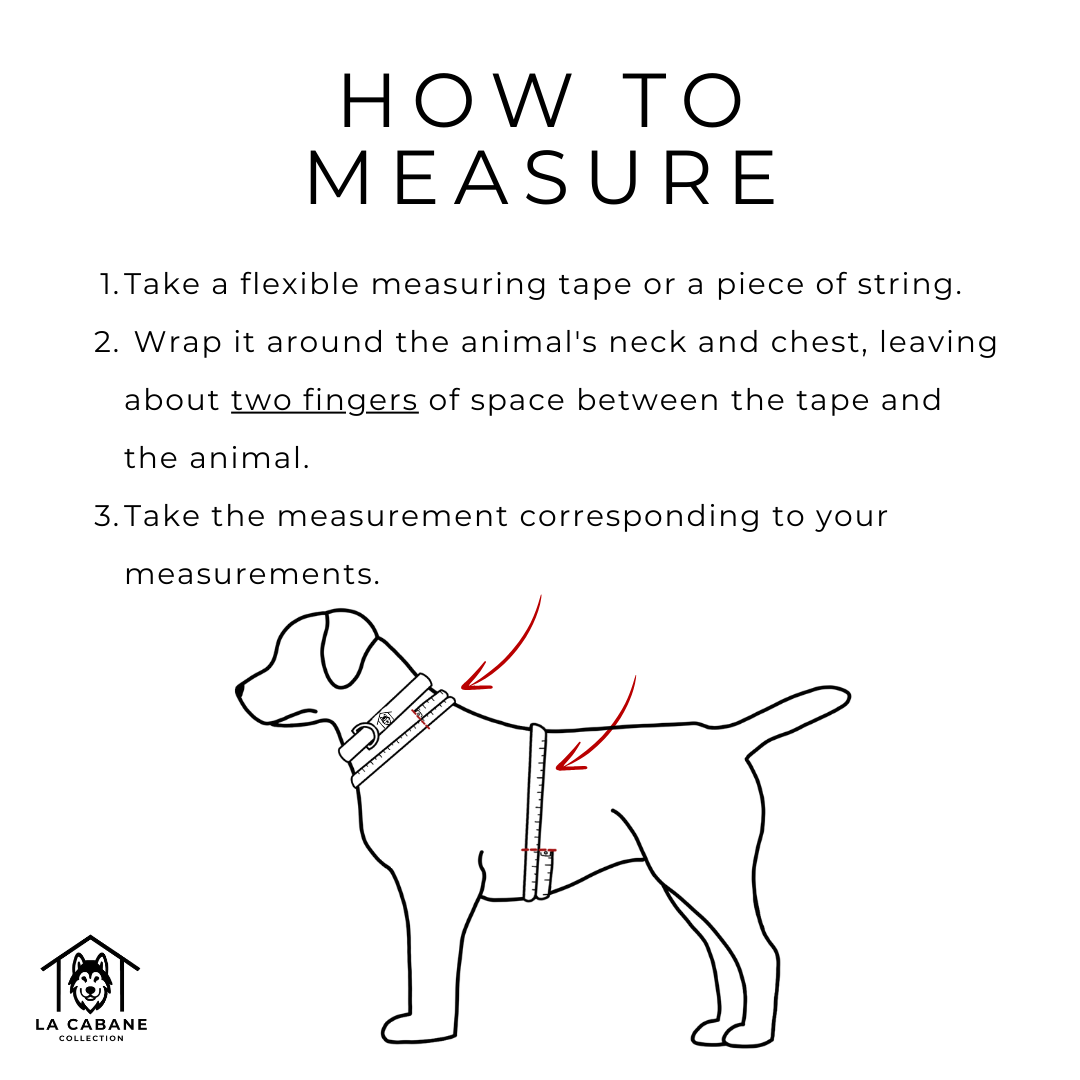 HOW TO MEASURE

1. Take a flexible measuring tape or a piece of string.
2. Wrap it around the animal's neck and chest, leaving about two fingers of space between the tape and the animal.
3. Take the measurement corresponding to your measurements.

LA CABANE
COLLECTION