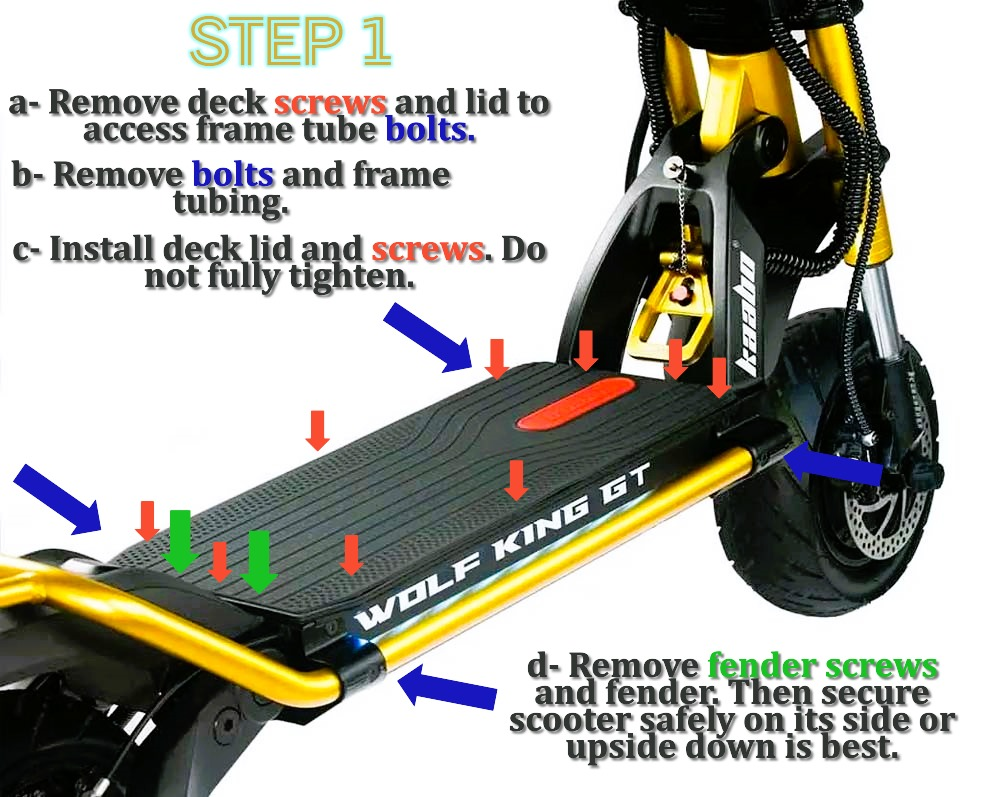 STEP 1

a- Remove deck screws and lid to access frame tube bolts.

b- Remove bolts and frame tubing.

c- Install deck lid and screws. Do not fully tighten.

kaabo

WOLF KING GT

d- Remove fender screws and fender. Then secure scooter safely on its side or upside down is best.