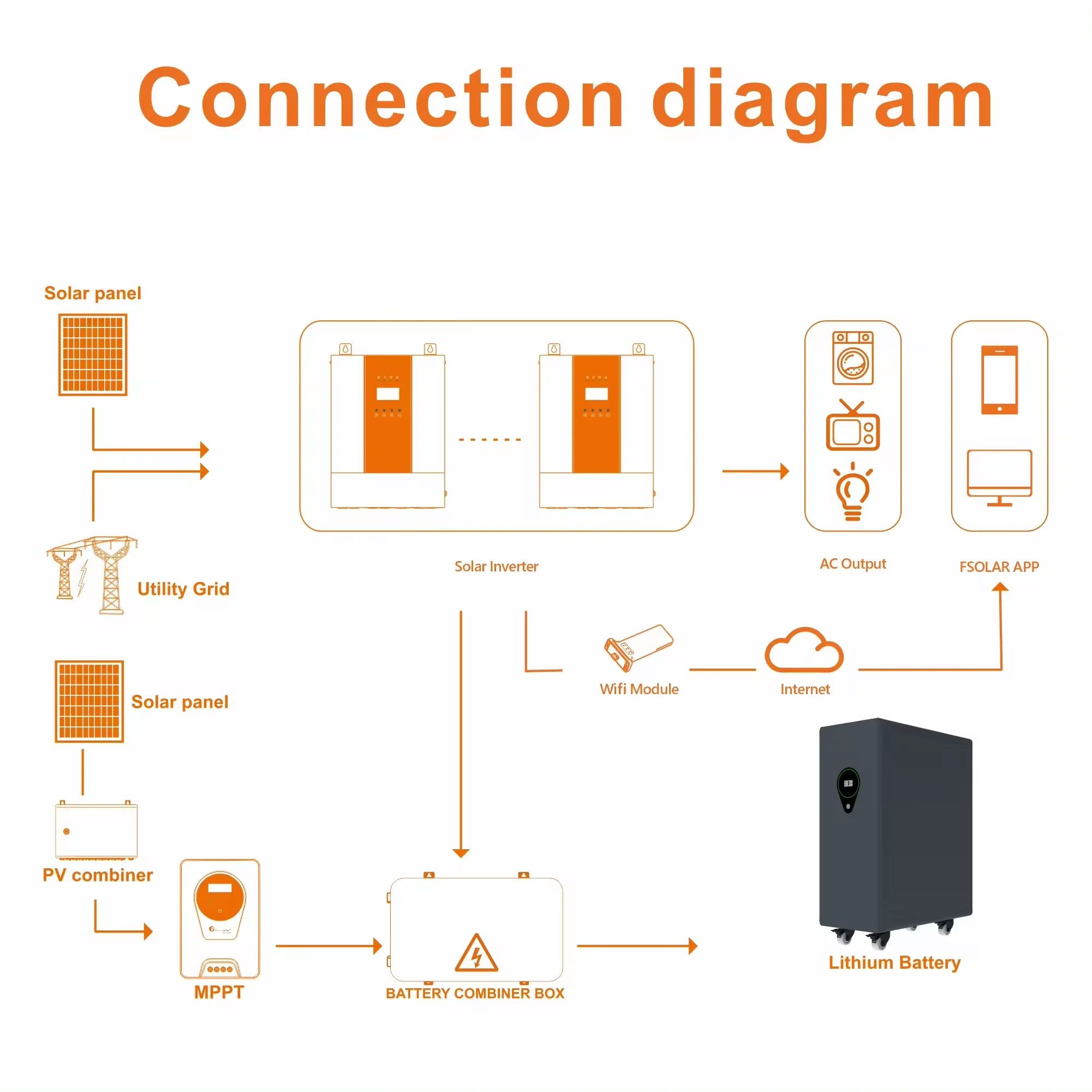 Connection diagram

Solar panel

Utility Grid

Solar Inverter

AC Output

FSOLAR APP

Wifi Module

Internet

Solar panel

PV combiner

MPPT

BATTERY COMBINER BOX

Lithium Battery