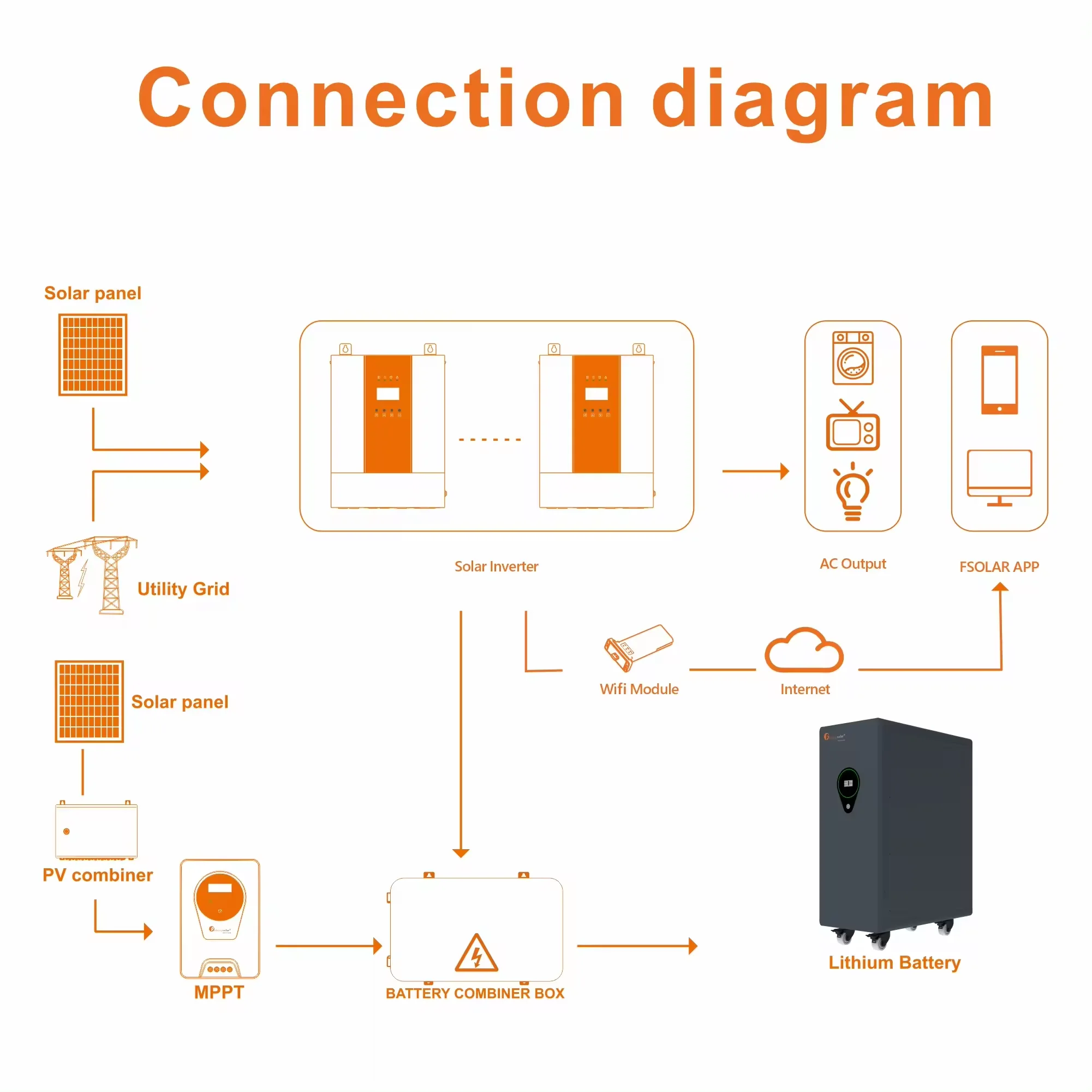 Connection diagram

Solar panel

Utility Grid

Solar Inverter

AC Output

FSOLAR APP

Wifi Module

Internet

Solar panel

PV combiner

MPPT

BATTERY COMBINER BOX

Lithium Battery