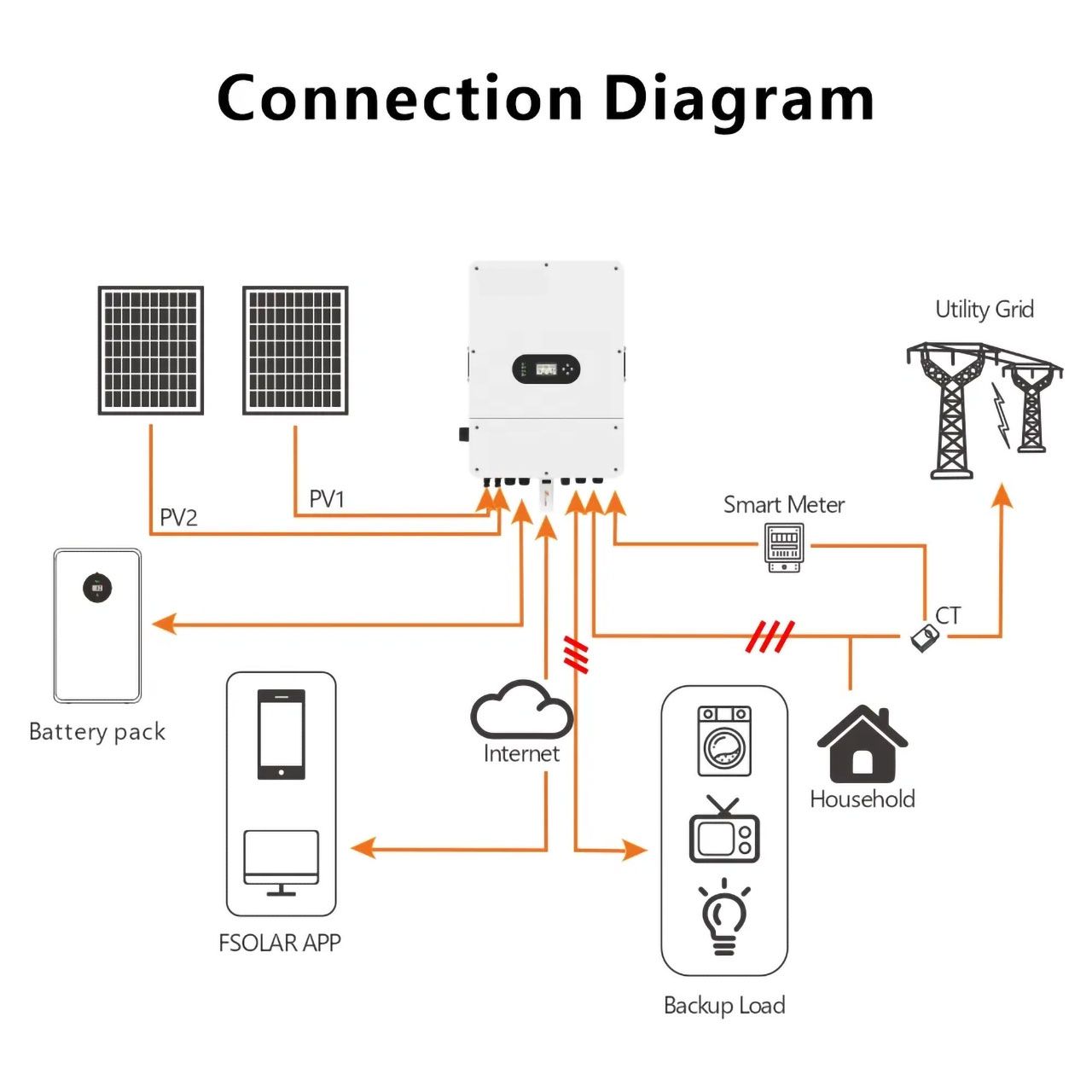 Connection Diagram

Utility Grid

PV1

PV2

Smart Meter

CT

Battery pack

Internet

Household

FSOLAR APP

Backup Load