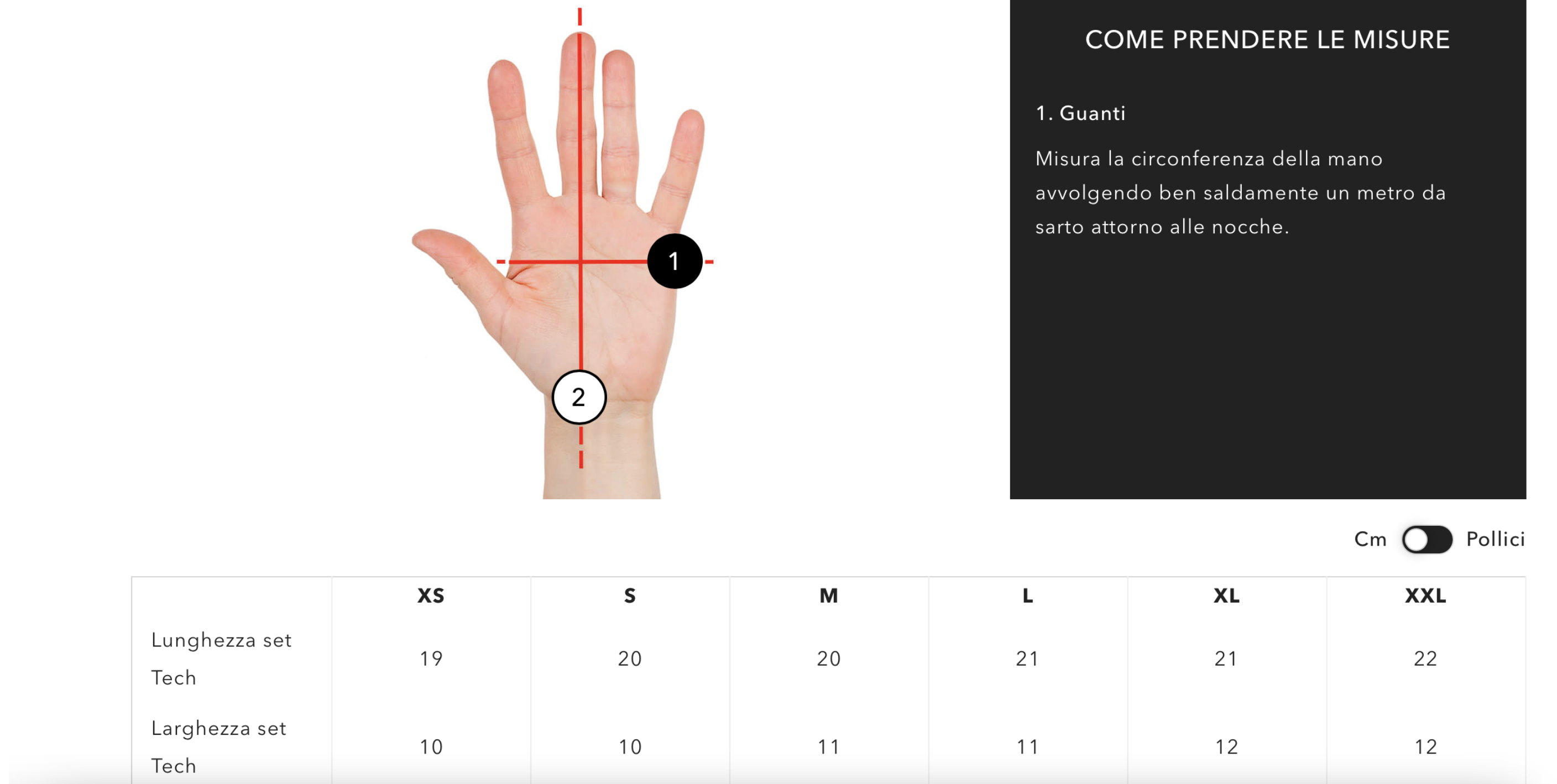 1

2

COME PRENDERE LE MISURE

1. Guanti

Misura la circonferenza della mano avvolgendo ben saldamente un metro da sarto attorno alle nocche.

Cm Pollici

| | XS | S | M | L | XL | XXL |
|---|---|---|---|---|---|---|
| Lunghezza set Tech | 19 | 20 | 20 | 21 | 21 | 22 |
| Larghezza set Tech | 10 | 10 | 11 | 11 | 12 | 12 |