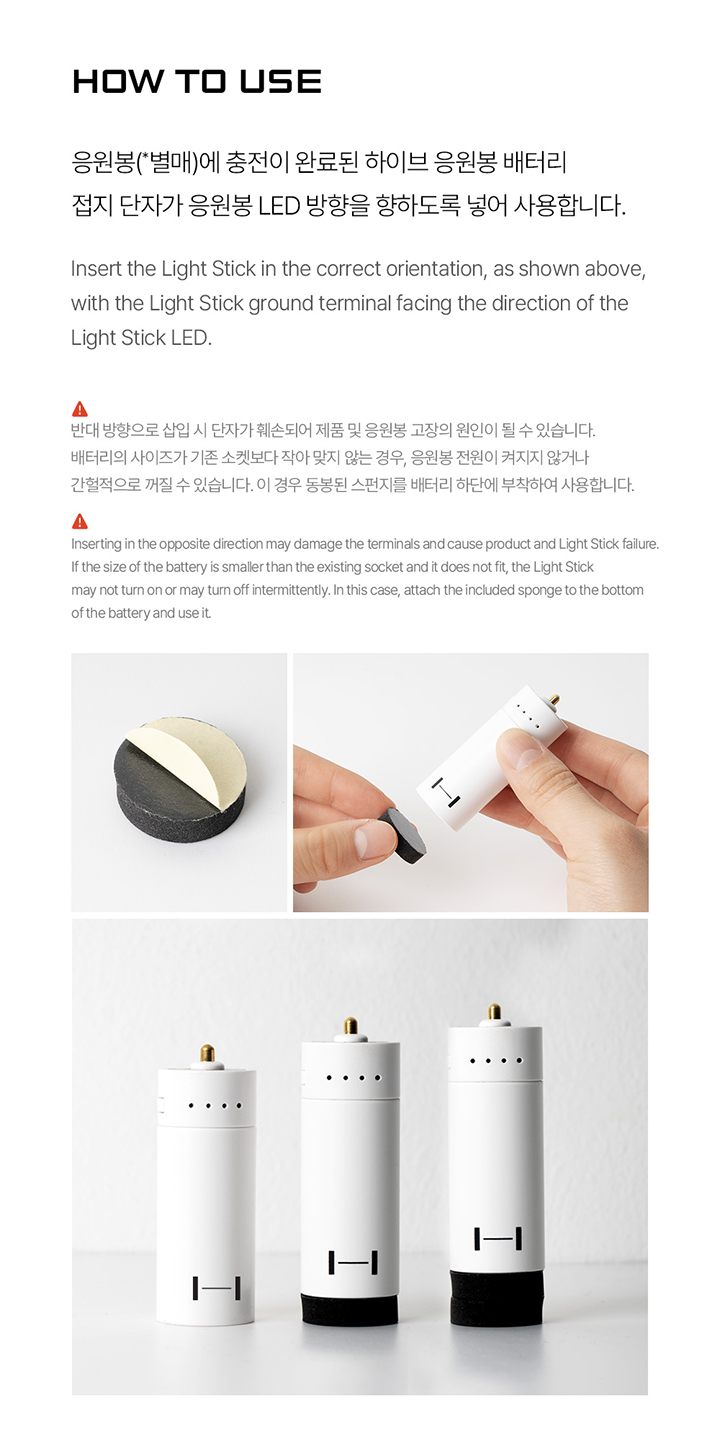 HOW TO USE

응원봉(*별매)에 충전이 완료된 하이브 응원봉 배터리 접지 단자가 응원봉 LED 방향을 향하도록 넣어 사용합니다.

Insert the Light Stick in the correct orientation, as shown above, with the Light Stick ground terminal facing the direction of the Light Stick LED.

반대 방향으로 삽입 시 단자가 훼손되어 제품 및 응원봉 고장의 원인이 될 수 있습니다. 배터리의 사이즈가 기존 소켓보다 작아 맞지 않는 경우, 응원봉 전원이 켜지지 않거나 간헐적으로 꺼질 수 있습니다. 이 경우 동봉된 스펀지를 배터리 하단에 부착하여 사용합니다.

Inserting in the opposite direction may damage the terminals and cause product and Light Stick failure. If the size of the battery is smaller than the existing socket and it does not fit, the Light Stick may not turn on or may turn off intermittently. In this case, attach the included sponge to the bottom of the battery and use it.