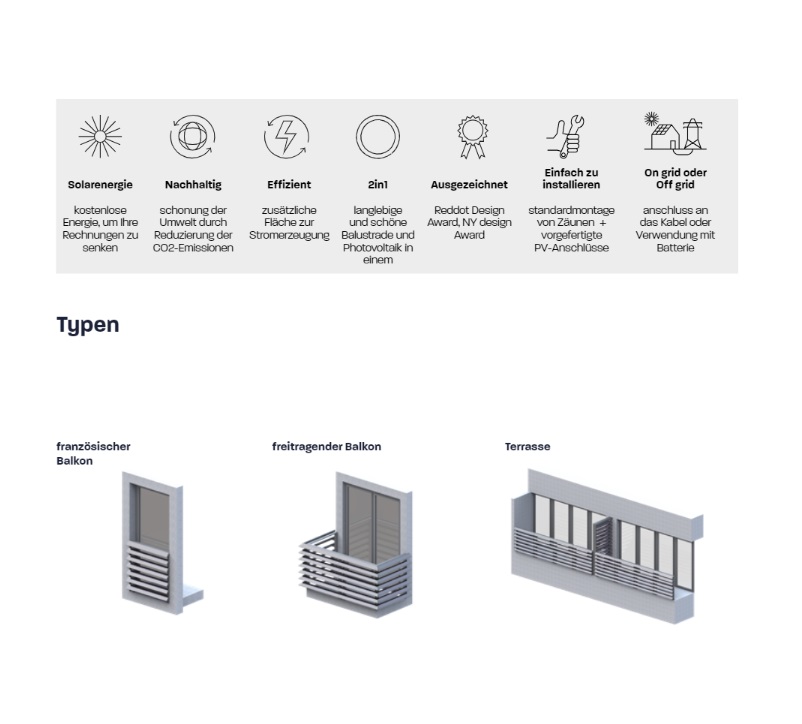 Solarenergie

kostenlose Energie, um Ihre Rechnungen zu senken

Nachhaltig

schonung der Umwelt durch Reduzierung der CO2-Emissionen

Effizient

zusätzliche Fläche zur Stromerzeugung

2in1

langlebige und schöne Balustrade und Photovoltaik in einem

Ausgezeichnet

Reddot Design Award, NY design Award

Einfach zu installieren

standardmontage von Zäunen + vorgefertigte PV-Anschlüsse

On grid oder Off grid

anschluss an das Kabel oder Verwendung mit Batterie

Typen

französischer Balkon

freitragender Balkon

Terrasse