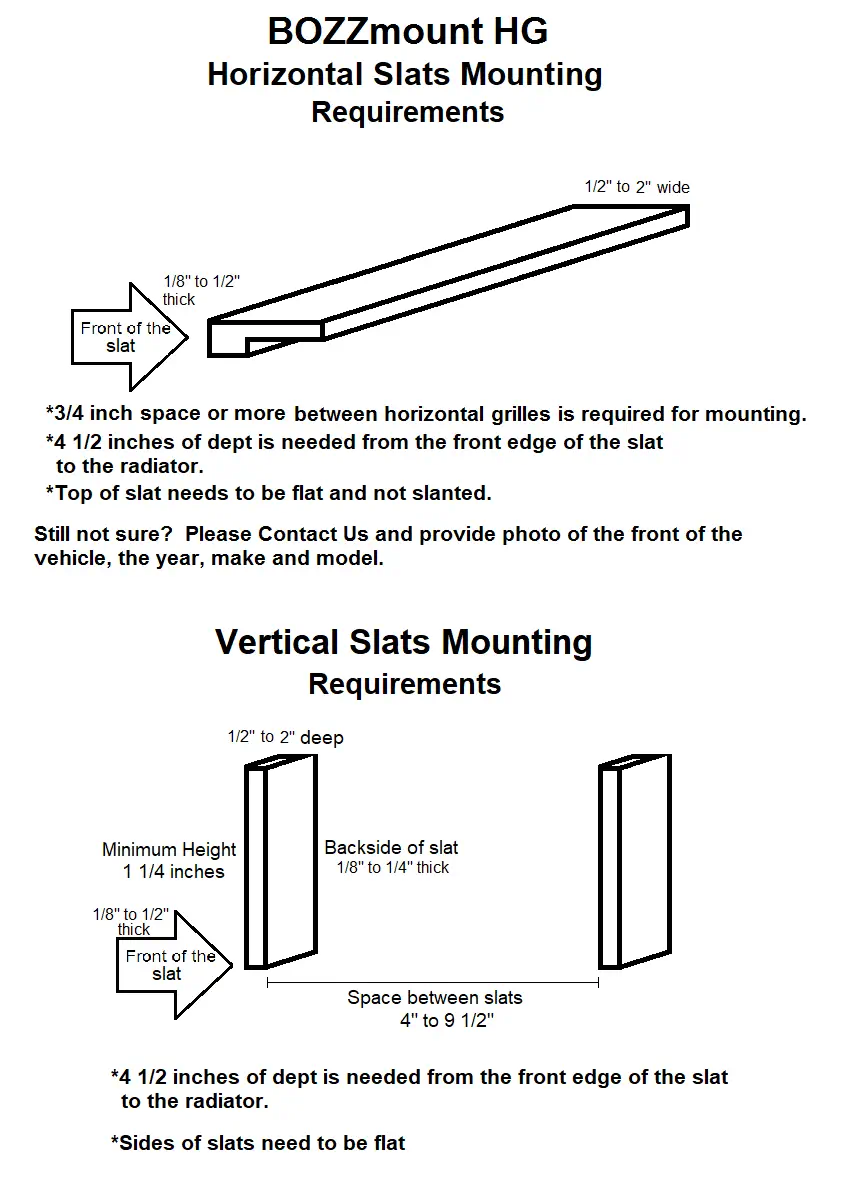 BOZZmount HG
Horizontal Slats Mounting
Requirements

1/2" to 2" wide

1/8" to 1/2" thick

Front of the slat

*3/4 inch space or more between horizontal grilles is required for mounting.
*4 1/2 inches of dept is needed from the front edge of the slat to the radiator.
*Top of slat needs to be flat and not slanted.

Still not sure? Please Contact Us and provide photo of the front of the vehicle, the year, make and model.

Vertical Slats Mounting
Requirements

1/2" to 2" deep

Minimum Height 1 1/4 inches

Backside of slat
1/8" to 1/4" thick

1/8" to 1/2" thick

Front of the slat

Space between slats
4" to 9 1/2"

*4 1/2 inches of dept is needed from the front edge of the slat to the radiator.

*Sides of slats need to be flat