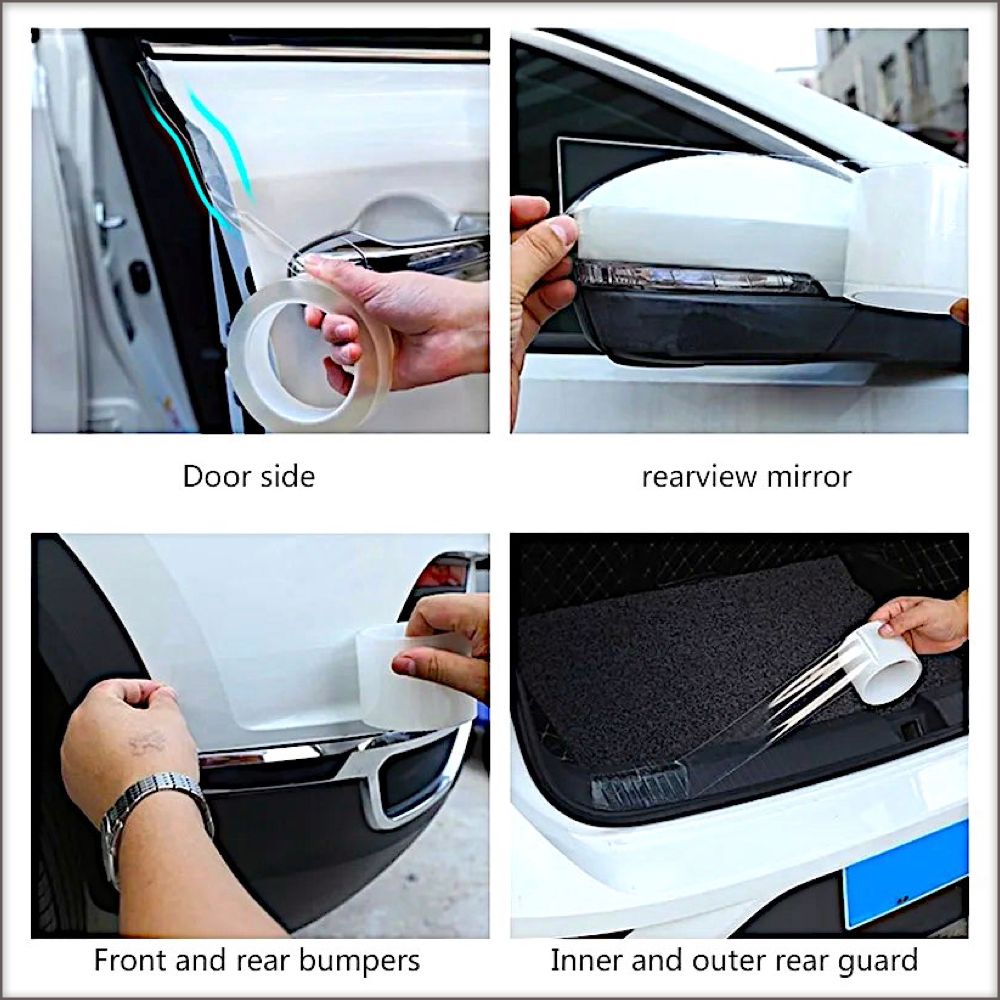 Door side

rearview mirror

Front and rear bumpers

Inner and outer rear guard