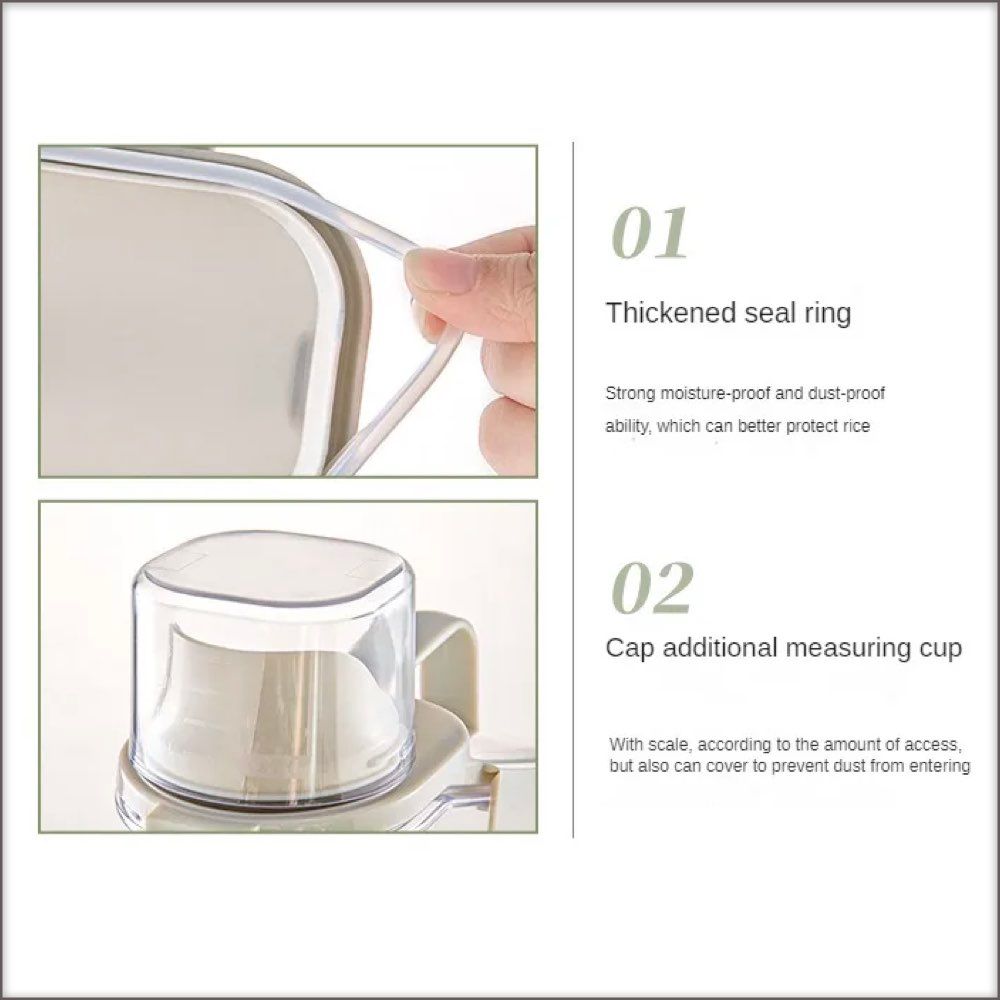 01

Thickened seal ring

Strong moisture-proof and dust-proof ability, which can better protect rice

02

Cap additional measuring cup

With scale, according to the amount of access, but also can cover to prevent dust from entering