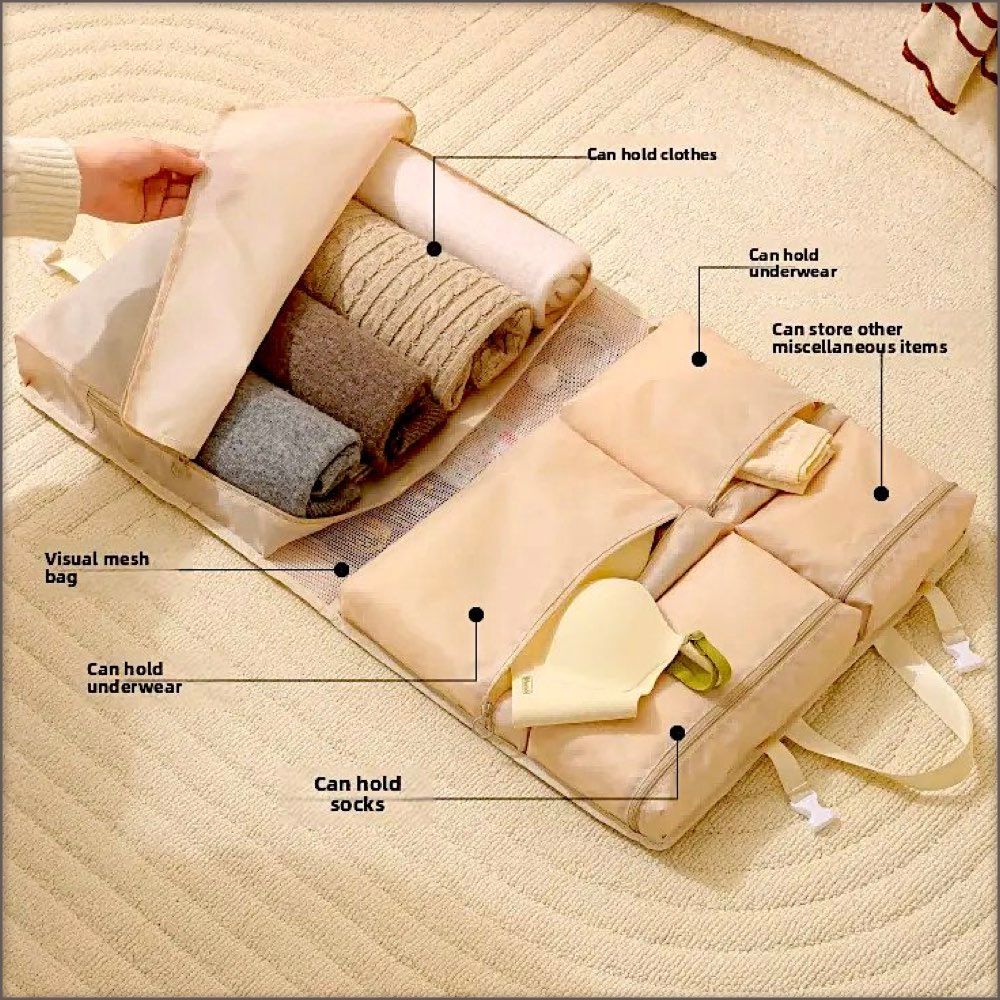 Can hold clothes

Can hold underwear

Can store other miscellaneous items

Visual mesh bag

Can hold underwear

Can hold socks