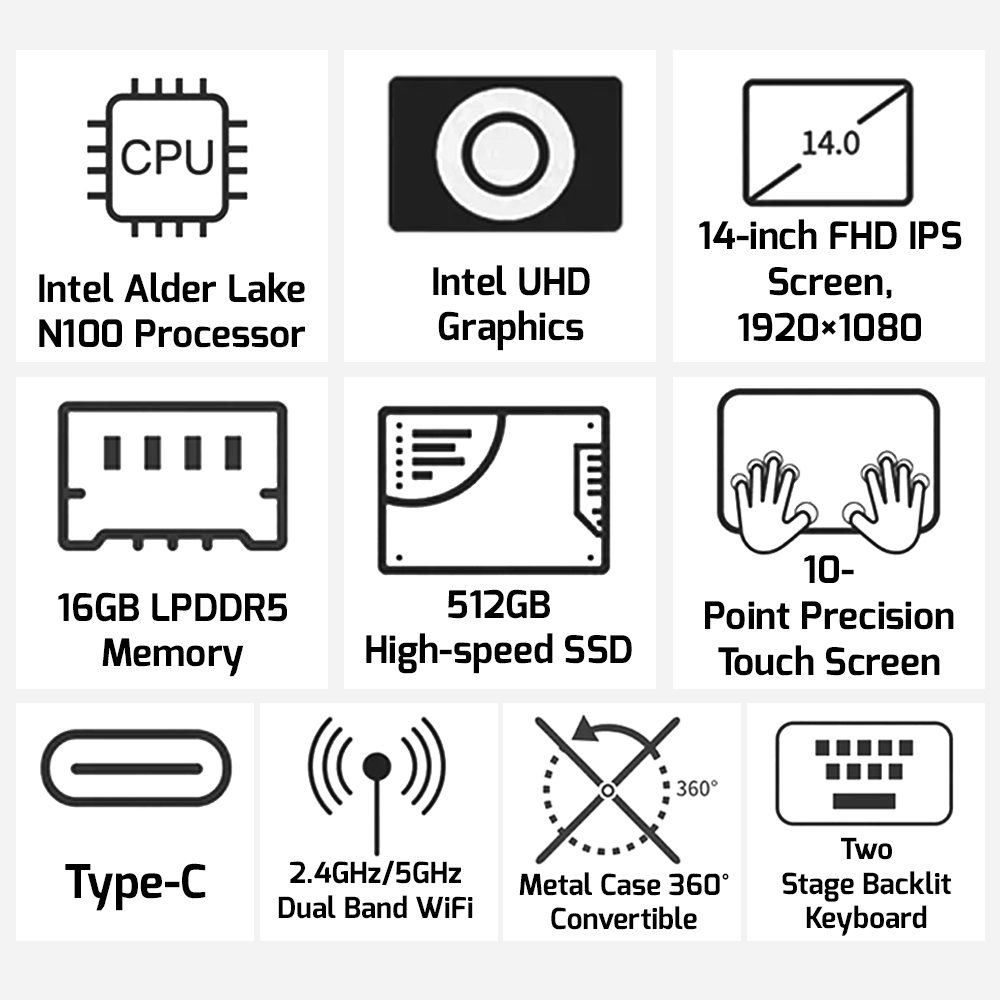 CPU

Intel Alder Lake N100 Processor

Intel UHD Graphics

14.0

14-inch FHD IPS Screen, 1920×1080

16GB LPDDR5 Memory

512GB High-speed SSD

10-Point Precision Touch Screen

Type-C

2.4GHz/5GHz Dual Band WiFi

360°

Metal Case 360° Convertible

Two Stage Backlit Keyboard