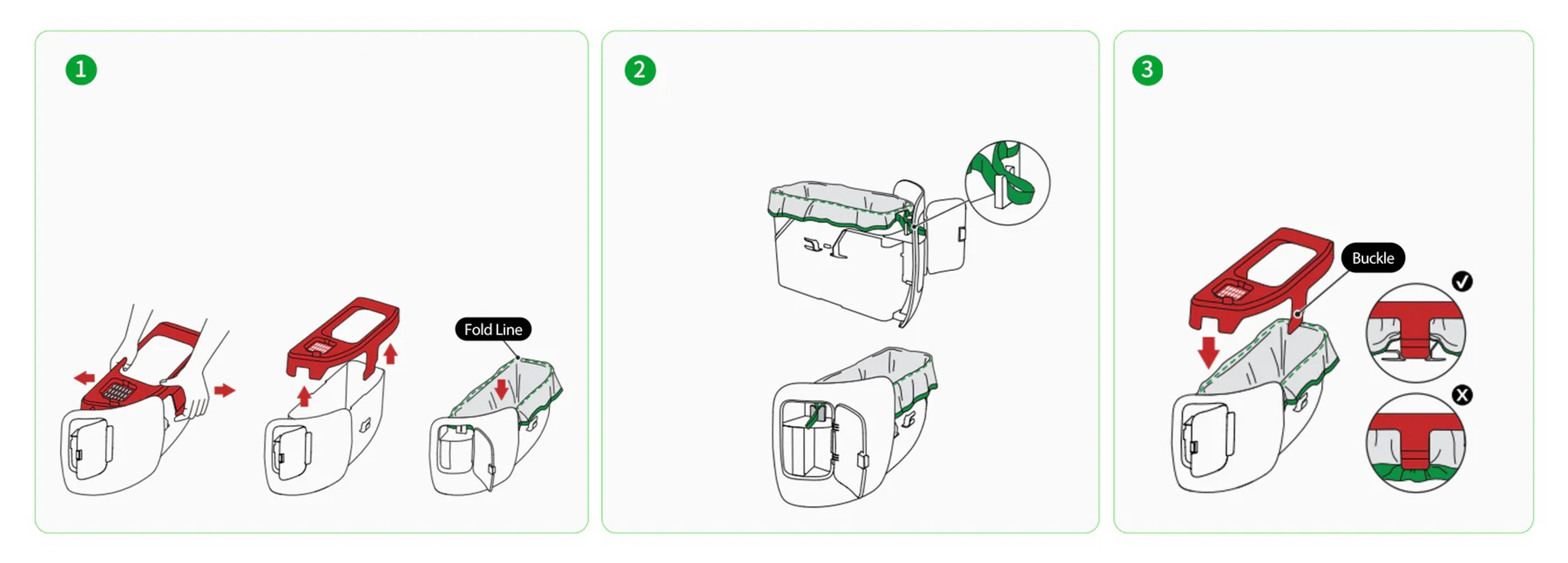 1

Fold Line

2

3

Buckle