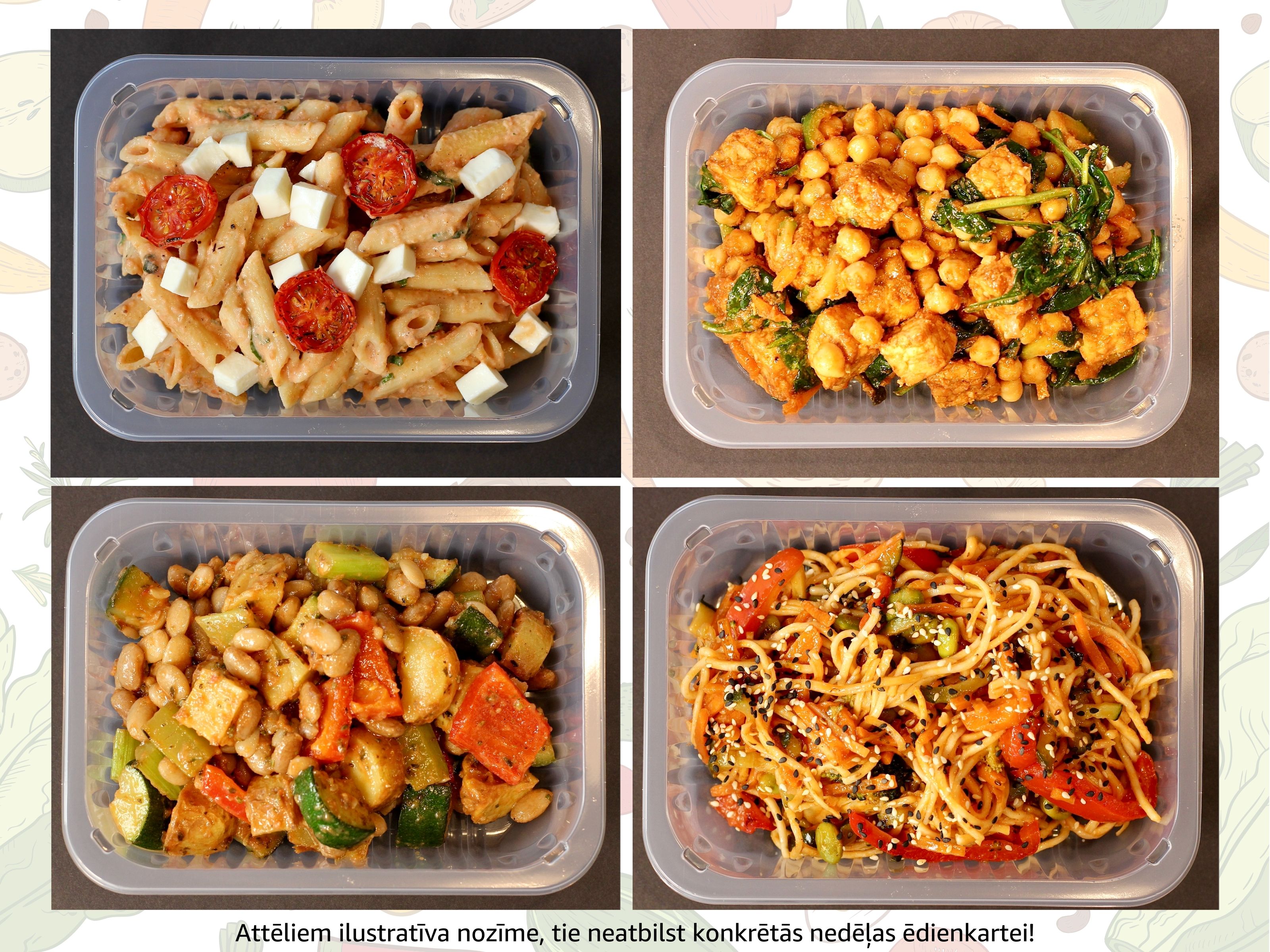 Attēliem ilustratīva nozīme, tie neatbilst konkrētās nedēļas ēdienkartei!