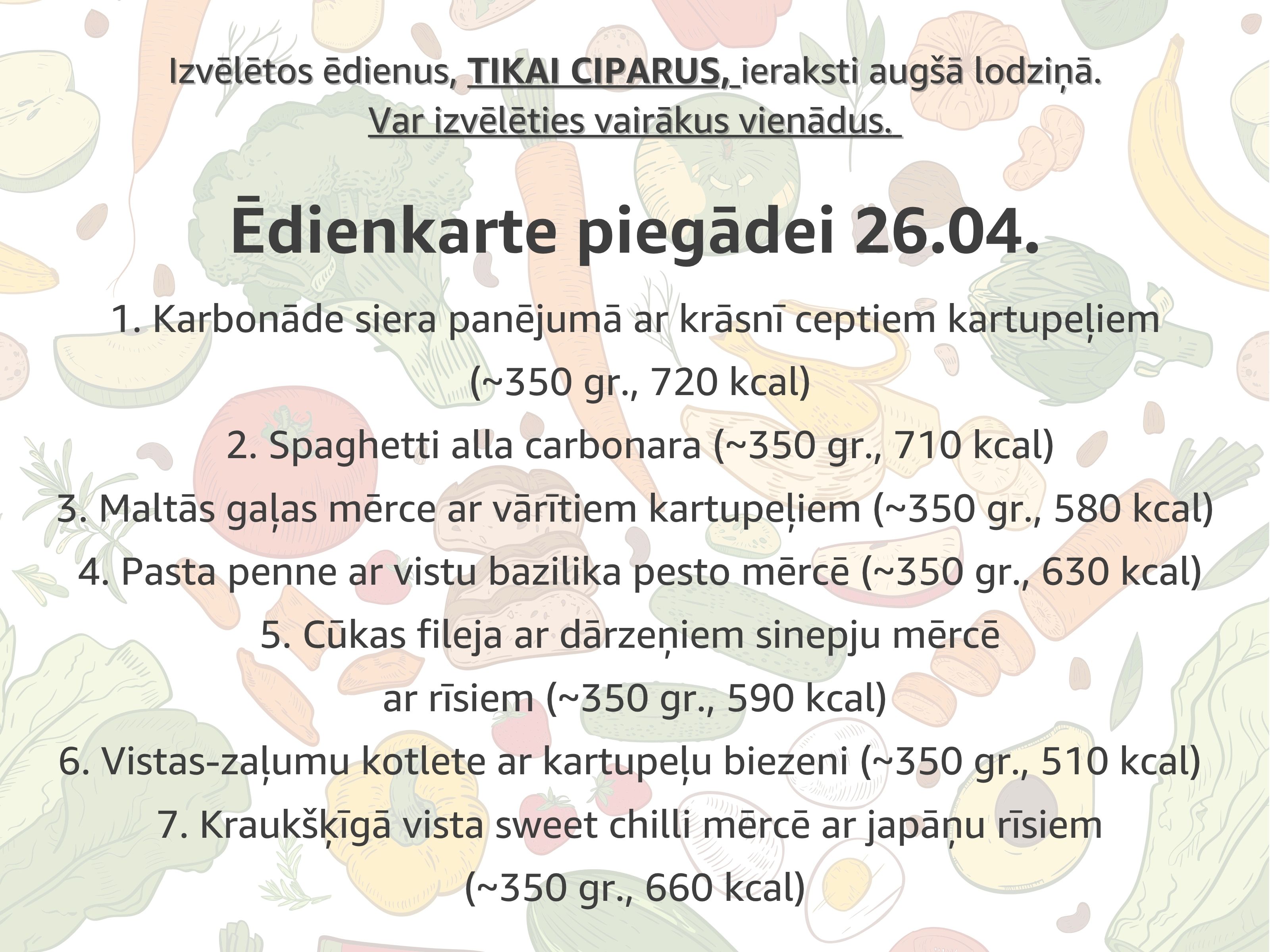 Izvēlētos ēdienus, TIKAI CIPARUS, ieraksti augšā lodziņā.
Var izvēlēties vairākus vienādus.

Ēdienkarte piegādei 26.04.

1. Karbonāde siera panējumā ar krāsnī ceptiem kartupeļiem (~350 gr., 720 kcal)
2. Spaghetti alla carbonara (~350 gr., 710 kcal)
3. Maltās gaļas mērce ar vārītiem kartupeļiem (~350 gr., 580 kcal)
4. Pasta penne ar vistu bazilika pesto mērcē (~350 gr., 630 kcal)
5. Cūkas fileja ar dārzeņiem sinepju mērcē ar rīsiem (~350 gr., 590 kcal)
6. Vistas-zaļumu kotlete ar kartupeļu biezeni (~350 gr., 510 kcal)
7. Kraukšķīgā vista sweet chilli mērcē ar japāņu rīsiem (~350 gr., 660 kcal)