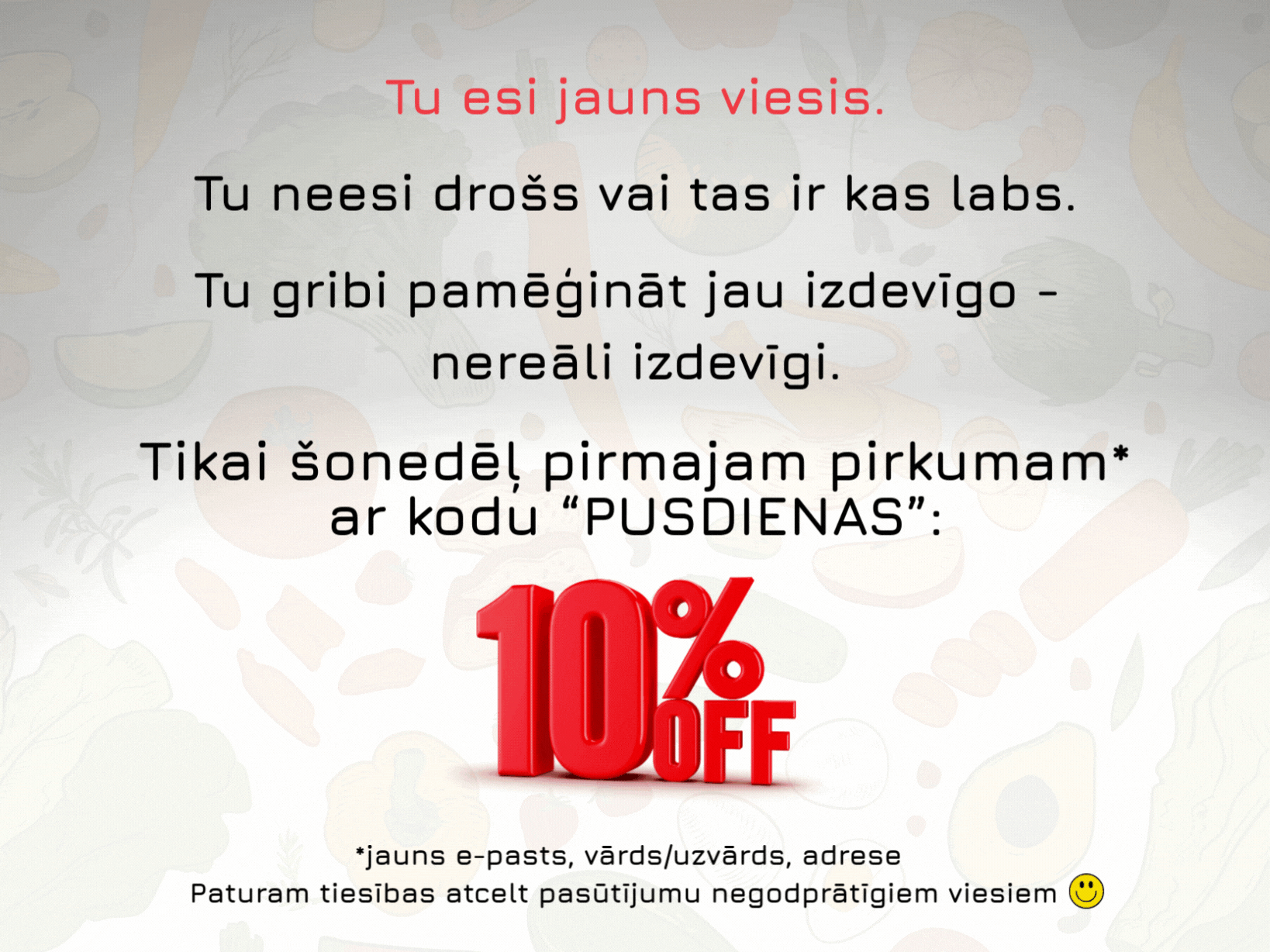 Tu esi jauns viesis.

Tu neesi drošs vai tas ir kas labs.

Tu gribi pamēģināt jau izdevīgo - nereāli izdevīgi.

Tikai šonedēļ pirmajam pirkumam* ar kodu “PUSDIENAS”:

10% OFF

*jauns e-pasts, vārds/uzvārds, adrese
Paturam tiesības atcelt pasūtījumu negodprātīgiem viesiem