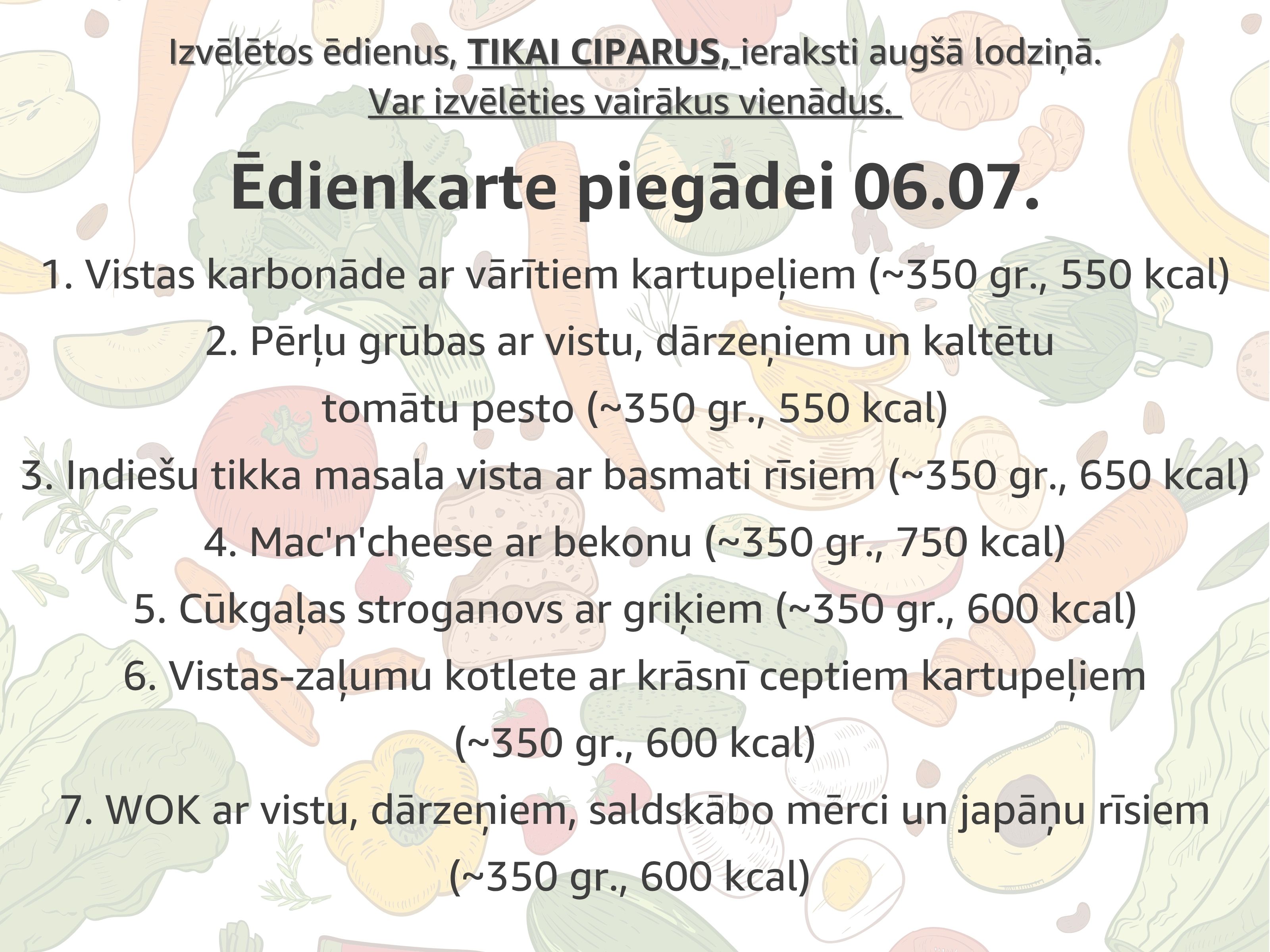 Izvēlētos ēdienus, TIKAI CIPARUS, ieraksti augšā lodziņā.
Var izvēlēties vairākus vienādus.

Ēdienkarte piegādei 06.07.

1. Vistas karbonāde ar vārītiem kartupeļiem (~350 gr., 550 kcal)
2. Pērļu grūbas ar vistu, dārzeņiem un kaltētu tomātu pesto (~350 gr., 550 kcal)
3. Indiešu tikka masala vista ar basmati rīsiem (~350 gr., 650 kcal)
4. Mac'n'cheese ar bekonu (~350 gr., 750 kcal)
5. Cūkgaļas stroganovs ar griķiem (~350 gr., 600 kcal)
6. Vistas-zaļumu kotlete ar krāsnī ceptiem kartupeļiem (~350 gr., 600 kcal)
7. WOK ar vistu, dārzeņiem, saldskābo mērci un japāņu rīsiem (~350 gr., 600 kcal)