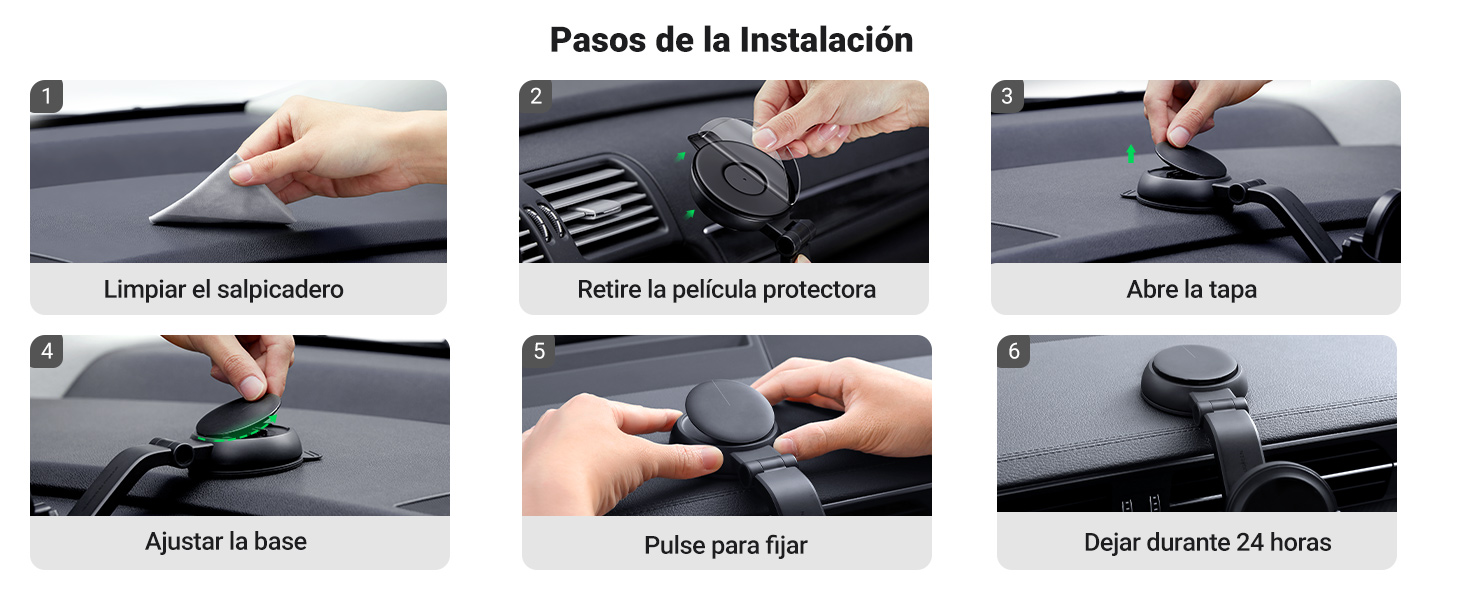 Pasos de la Instalación

1
Limpiar el salpicadero

2
Retire la película protectora

3
Abre la tapa

4
Ajustar la base

5
Pulse para fijar

6
Dejar durante 24 horas