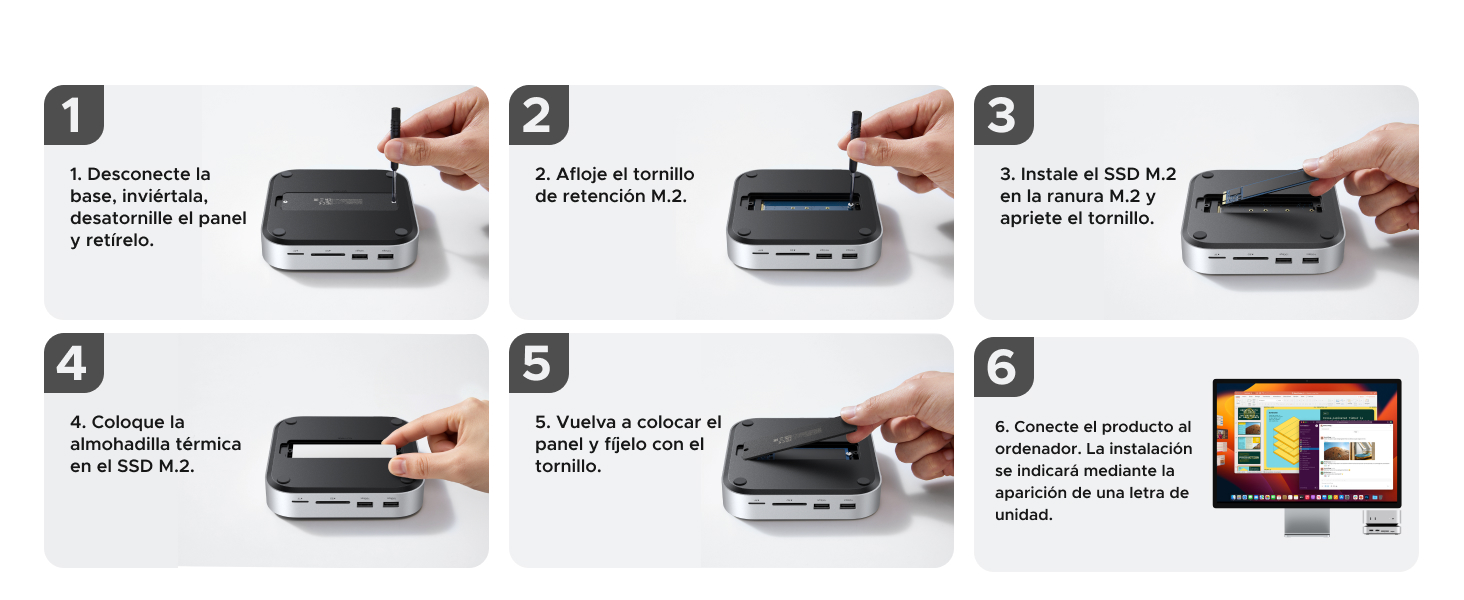 1

1. Desconecte la base, inviértala, desatornille el panel y retírelo.

2

2. Afloje el tornillo de retención M.2.

3

3. Instale el SSD M.2 en la ranura M.2 y apriete el tornillo.

4

4. Coloque la almohadilla térmica en el SSD M.2.

5

5. Vuelva a colocar el panel y fíjelo con el tornillo.

6

6. Conecte el producto al ordenador. La instalación se indicará mediante la aparición de una letra de unidad.