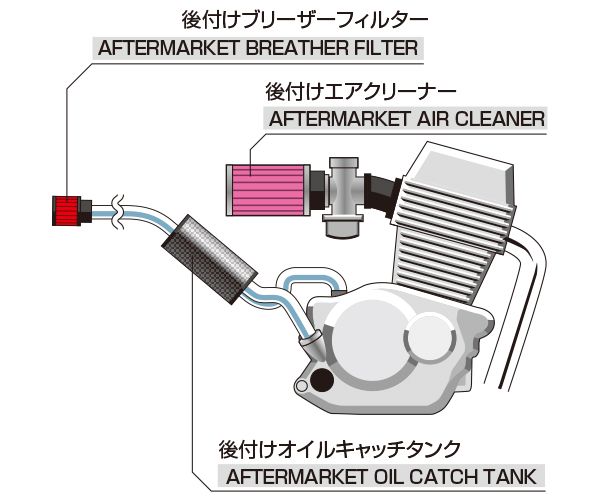 後付けブリーザーフィルター
AFTERMARKET BREATHER FILTER

後付けエアクリーナー
AFTERMARKET AIR CLEANER

後付けオイルキャッチタンク
AFTERMARKET OIL CATCH TANK