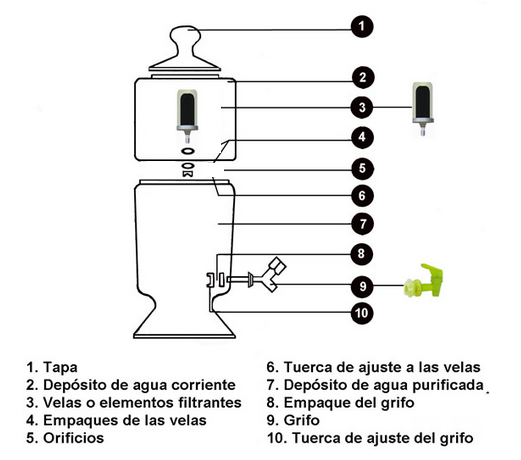 1
2
3
4
5
6
7
8
9
10

1. Tapa
2. Depósito de agua corriente
3. Velas o elementos filtrantes
4. Empaques de las velas
5. Orificios

6. Tuerca de ajuste a las velas
7. Depósito de agua purificada
8. Empaque del grifo
9. Grifo
10. Tuerca de ajuste del grifo