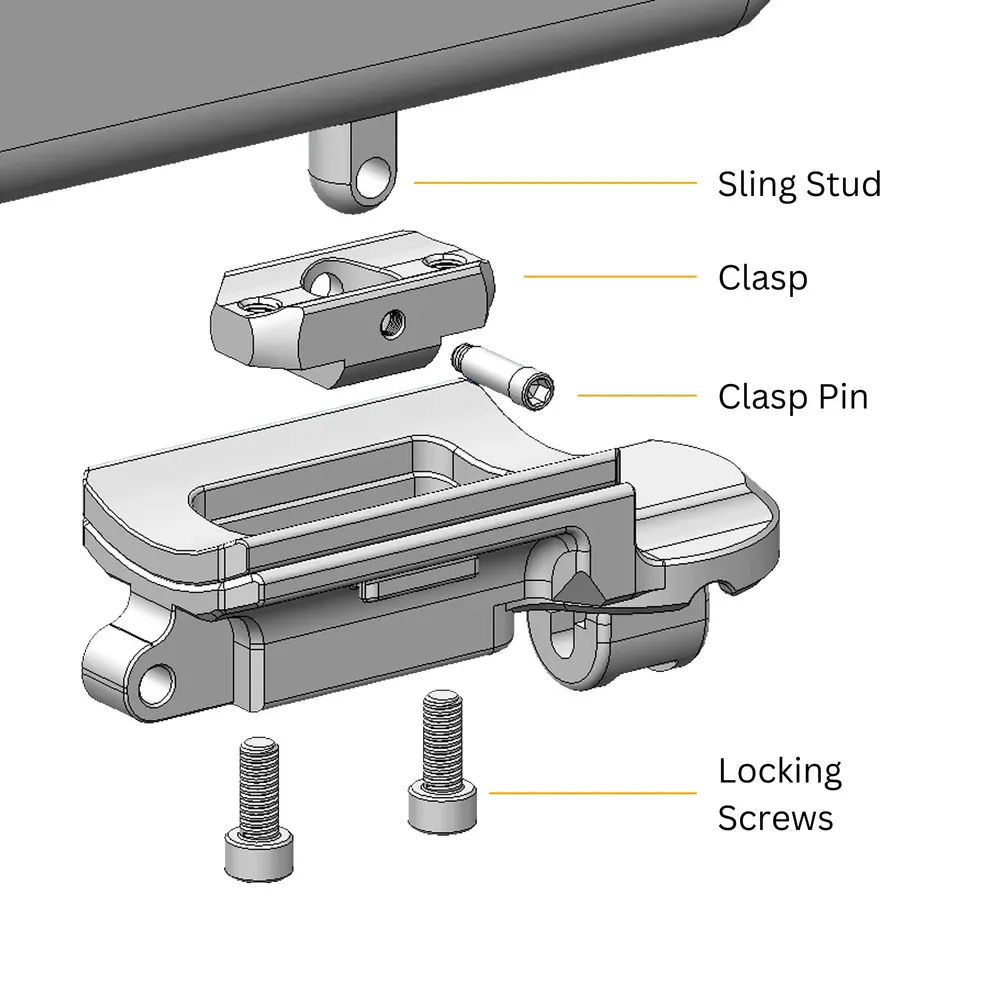 Sling Stud

Clasp

Clasp Pin

Locking Screws