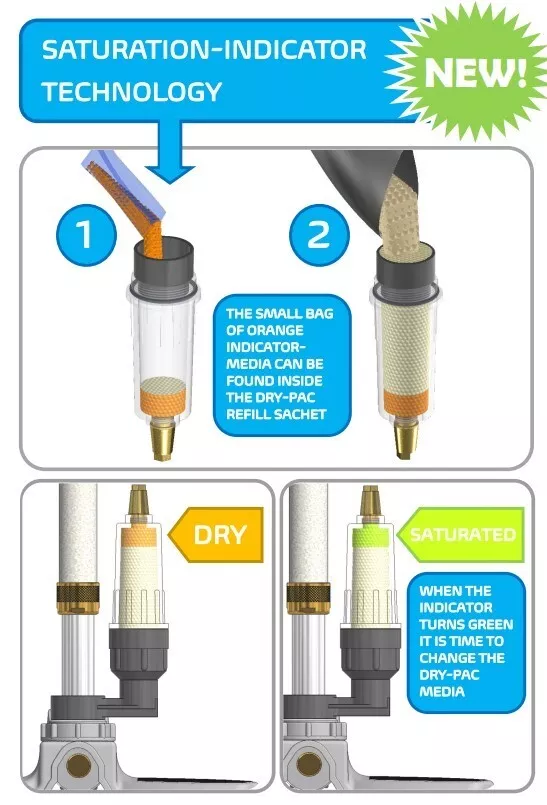 SATURATION-INDICATOR TECHNOLOGY

NEW!

1

2

THE SMALL BAG OF ORANGE INDICATOR-MEDIA CAN BE FOUND INSIDE THE DRY-PAC REFILL SACHET

DRY

SATURATED

WHEN THE INDICATOR TURNS GREEN IT IS TIME TO CHANGE THE DRY-PAC MEDIA