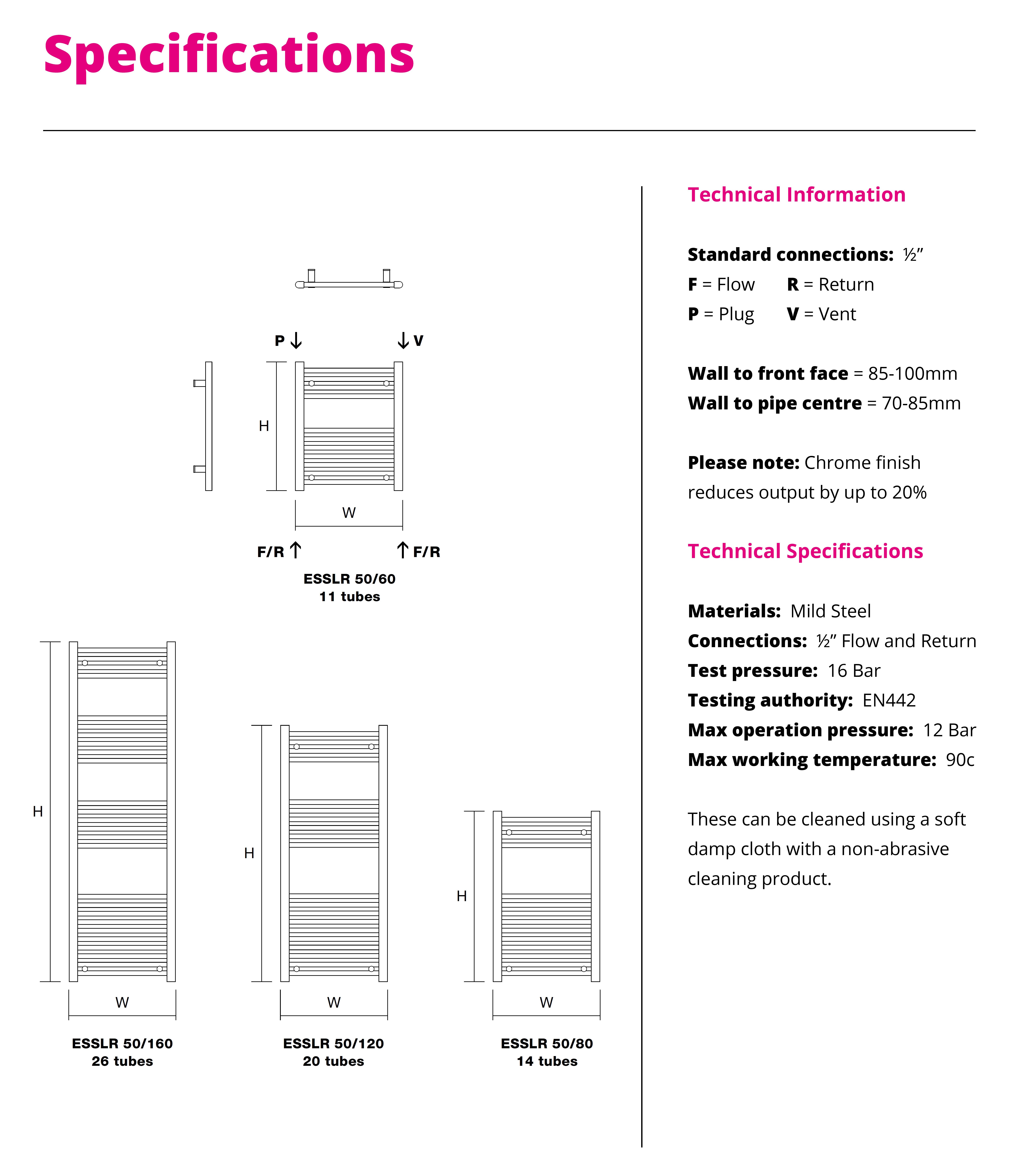 Specifications

P ↓ ↓ V

H

W

F/R ↑ ↑ F/R

ESSLR 50/60
11 tubes

H

W

ESSLR 50/160
26 tubes

H

W

ESSLR 50/120
20 tubes

H

W

ESSLR 50/80
14 tubes

Technical Information

Standard connections: ½"
F = Flow R = Return
P = Plug V = Vent

Wall to front face = 85-100mm
Wall to pipe centre = 70-85mm

Please note: Chrome finish reduces output by up to 20%

Technical Specifications

Materials: Mild Steel
Connections: ½" Flow and Return
Test pressure: 16 Bar
Testing authority: EN442
Max operation pressure: 12 Bar
Max working temperature: 90c

These can be cleaned using a soft damp cloth with a non-abrasive cleaning product.