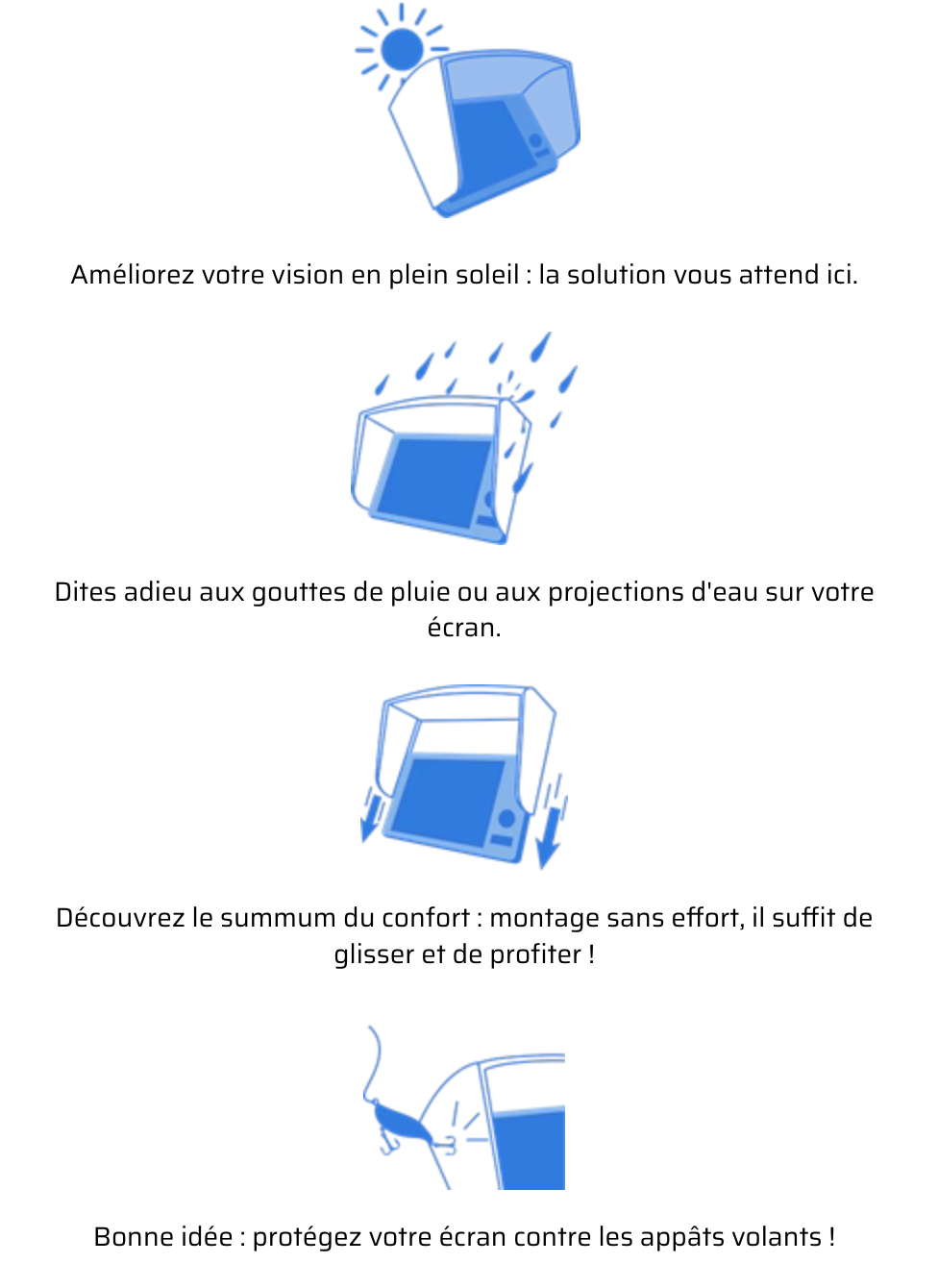 Améliorez votre vision en plein soleil : la solution vous attend ici.

Dites adieu aux gouttes de pluie ou aux projections d'eau sur votre écran.

Découvrez le summum du confort : montage sans effort, il suffit de glisser et de profiter !

Bonne idée : protégez votre écran contre les appâts volants !