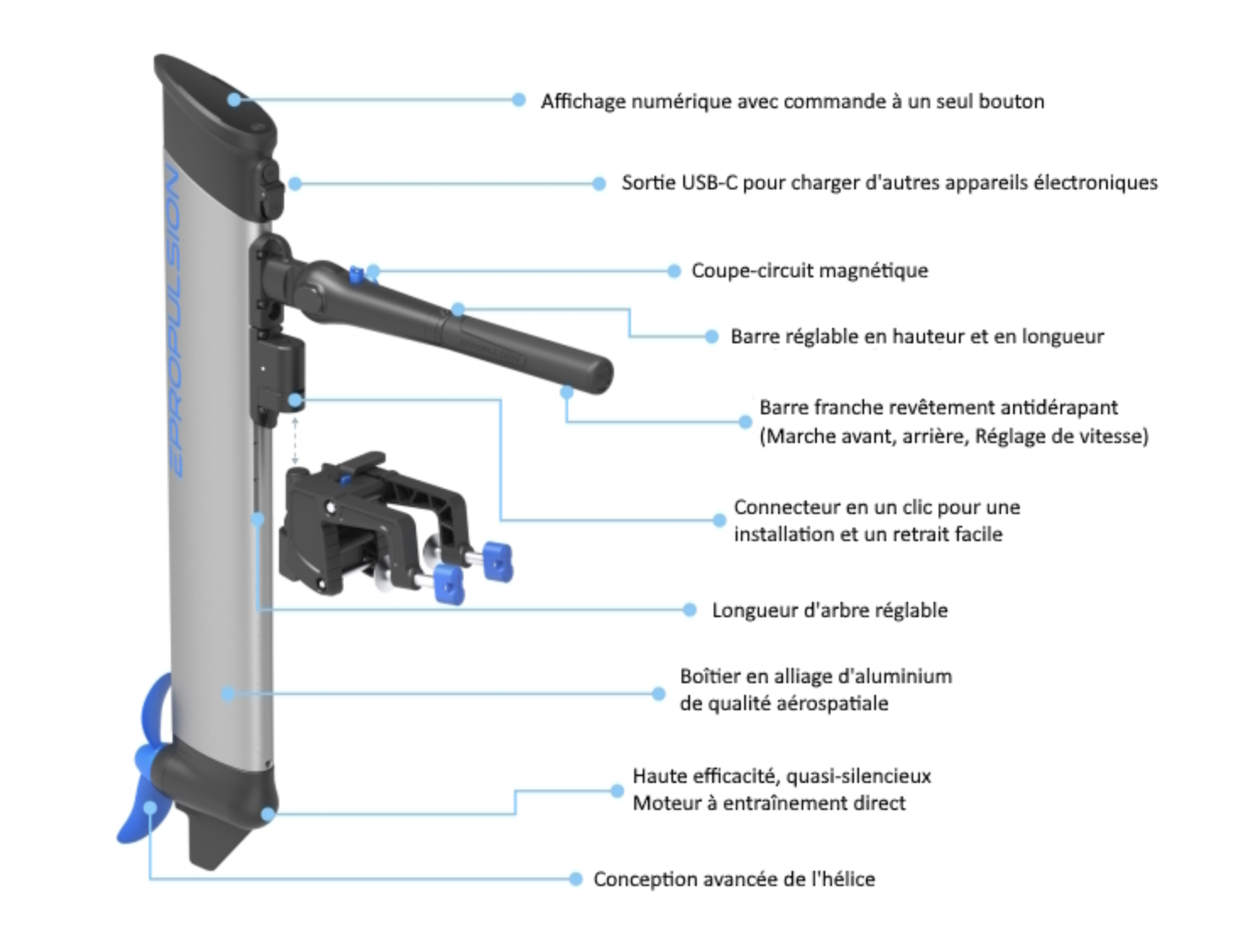 EPROPULSION

Affichage numérique avec commande à un seul bouton

Sortie USB-C pour charger d'autres appareils électroniques

Coupe-circuit magnétique

Barre réglable en hauteur et en longueur

Barre franche revêtement antidérapant
(Marche avant, arrière, Réglage de vitesse)

Connecteur en un clic pour une installation et un retrait facile

Longueur d'arbre réglable

Boîtier en alliage d'aluminium de qualité aérospatiale

Haute efficacité, quasi-silencieux
Moteur à entraînement direct

Conception avancée de l'hélice