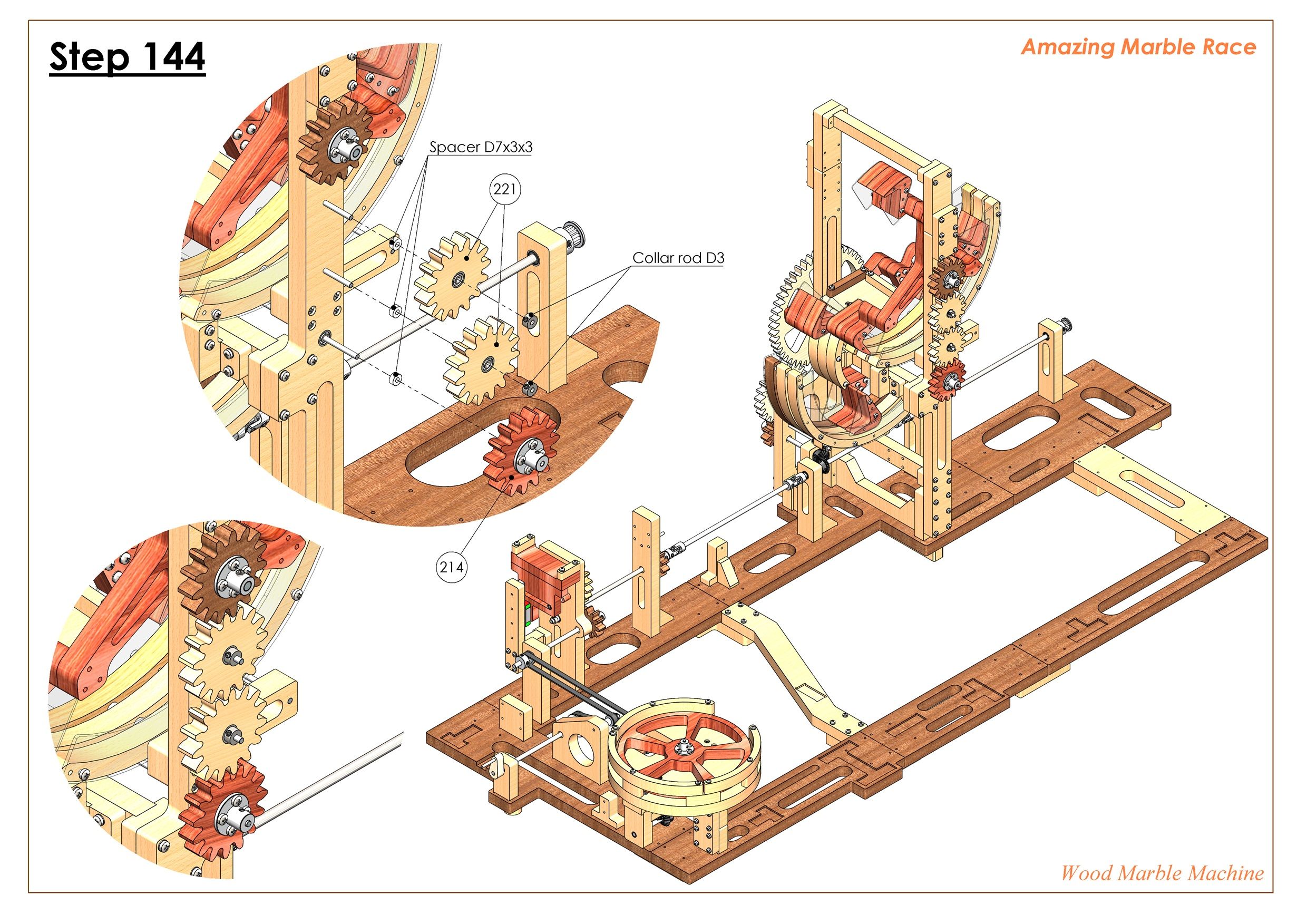 Step 144

Amazing Marble Race

Spacer D7x3x3

221

Collar rod D3

214

Wood Marble Machine