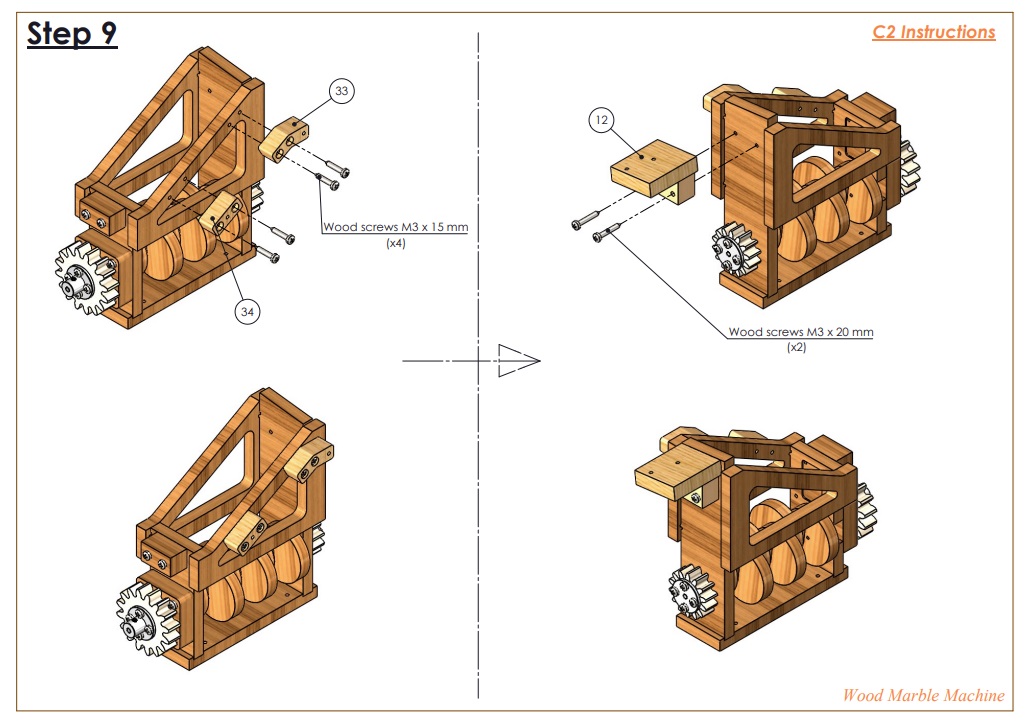 Step 9

C2 Instructions

33

Wood screws M3 x 15 mm
(x4)

34

12

Wood screws M3 x 20 mm
(x2)

Wood Marble Machine