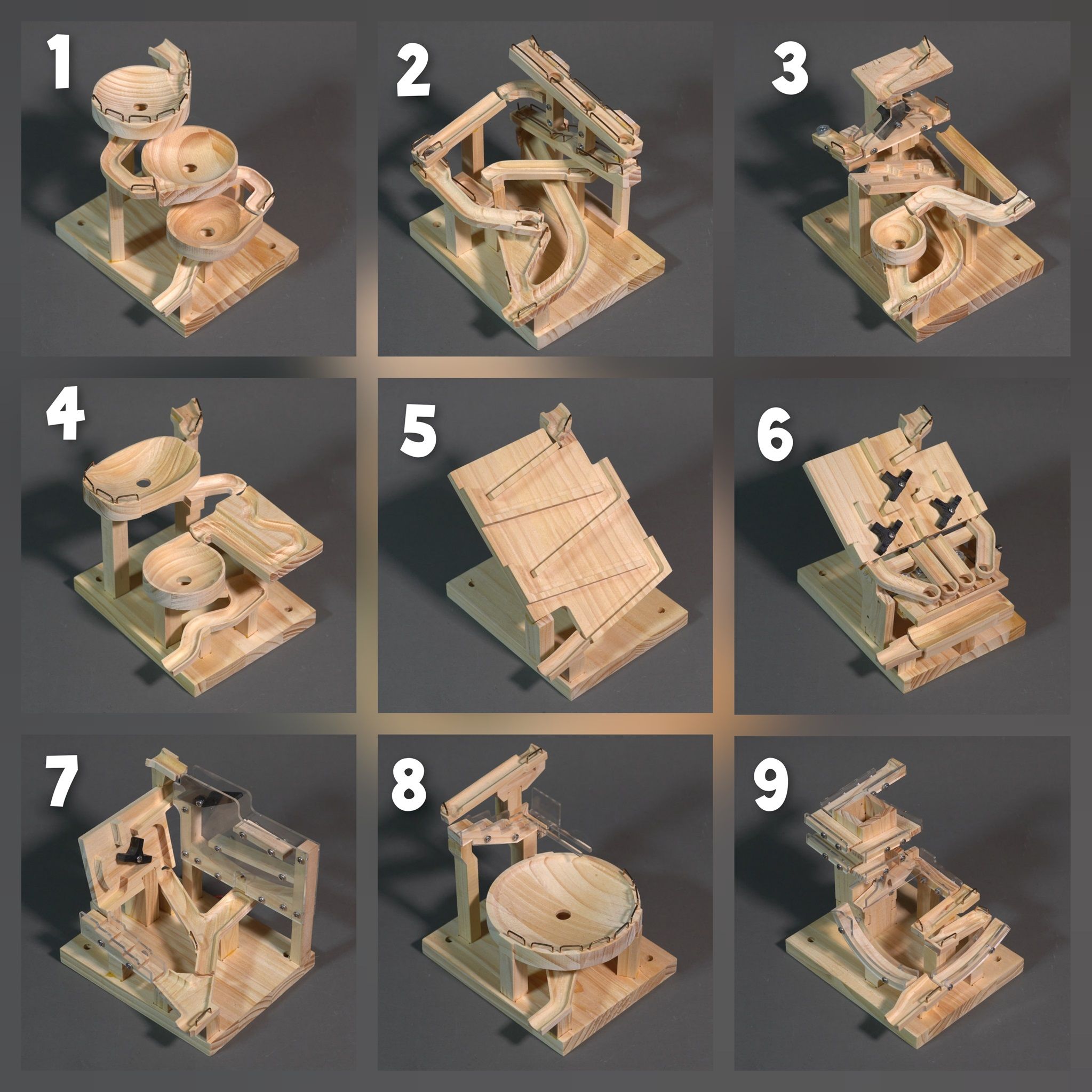 1

2

3

4

5

6

7

8

9