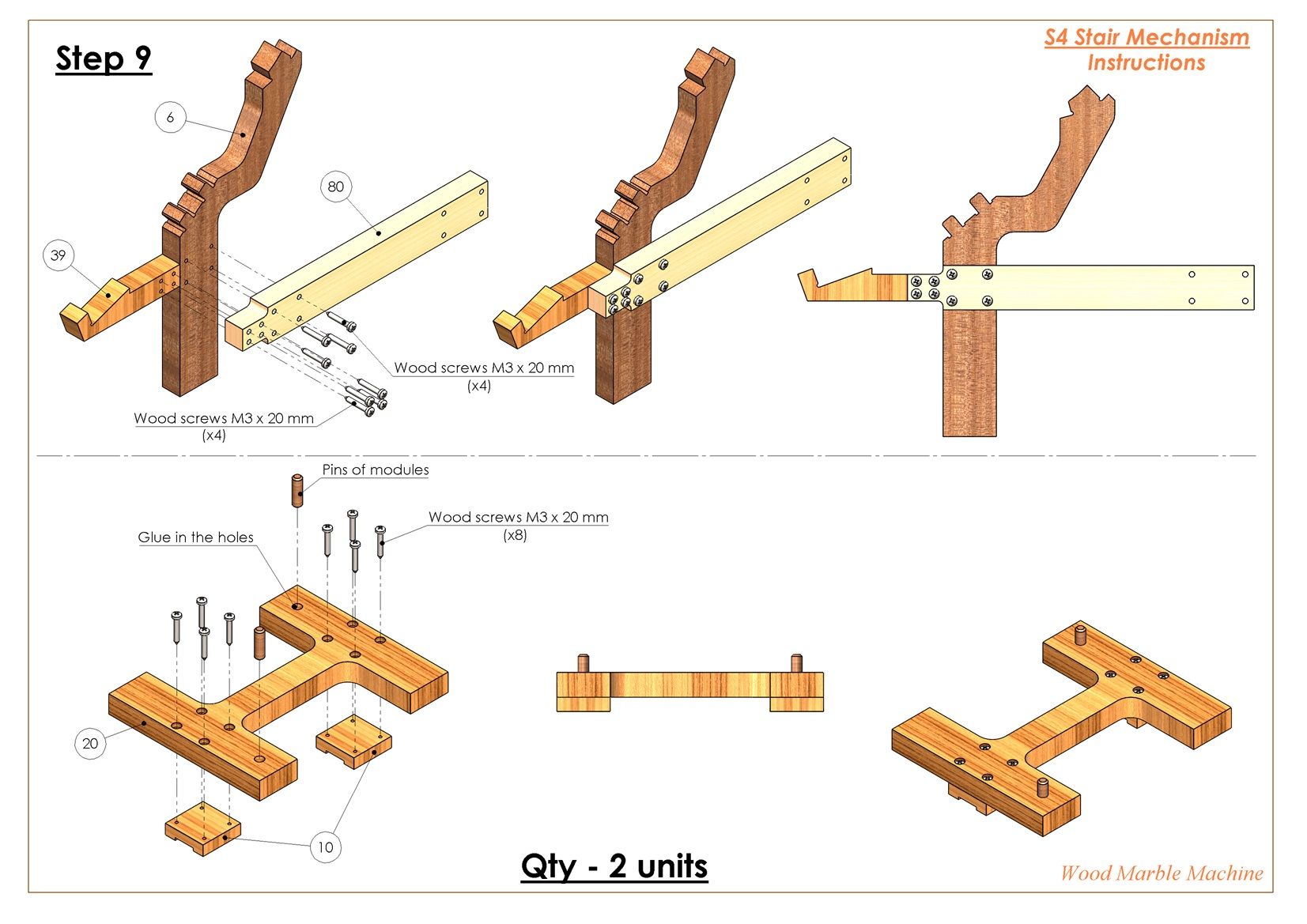 Step 9

S4 Stair Mechanism
Instructions

6

80

39

Wood screws M3 x 20 mm
(x4)

Wood screws M3 x 20 mm
(x4)

Pins of modules

Wood screws M3 x 20 mm
(x8)

Glue in the holes

20

10

Qty - 2 units

Wood Marble Machine